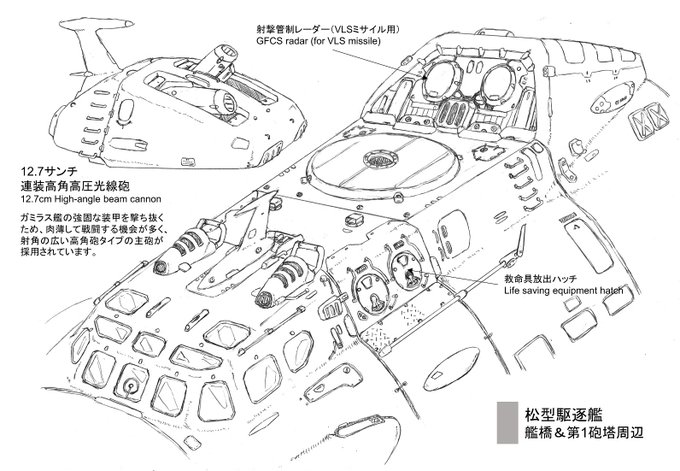 射撃管制レーダー（VLSミサイル用）
GFCS radar (for VLS missile)

12.7サンチ
連装高角高圧光線砲
12.7cm High-angle beam cannon

ガミラス艦の強固な装甲を撃ち抜くため、肉薄して戦闘する機会が多く、射角の広い高角砲タイプの主砲が採用されています。

救命具放出ハッチ
Life saving equipment hatch

松型駆逐艦
艦橋＆第1砲塔周辺