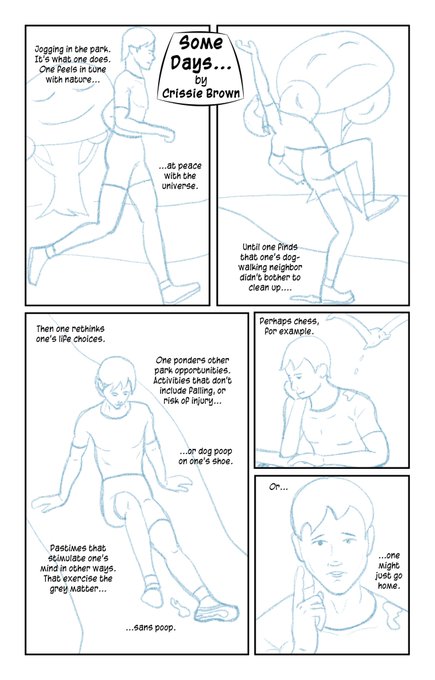 Some Days...
by
Crissie Brown

Jogging in the park. It's what one does. One feels in tune with nature...

...at peace with the universe.

Until one finds that one's dog-walking neighbor didn't bother to clean up....

Then one rethinks one's life choices.

One ponders other park opportunities. Activities that don't include falling, or risk of injury...

...or dog poop on one's shoe.

Pastimes that stimulate one's mind in other ways. That exercise the grey matter...

...sans poop.

Perhaps chess, for example.

Or...

...one might just go home.