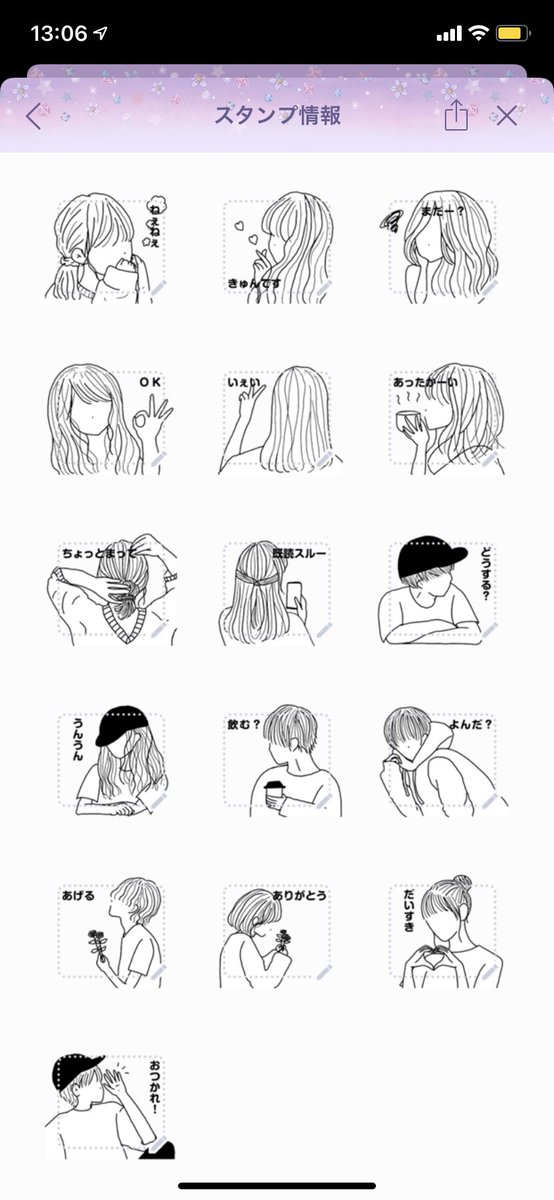 13:06

スタンプ情報

ねぇねぇ

きゅんです

またー？

OK

いぇい

あったかーい

ちょっとまって

既読スルー

どうする？

うんうん

飲む？

よんだ？

あげる

ありがとう

だいすき

おつかれ！