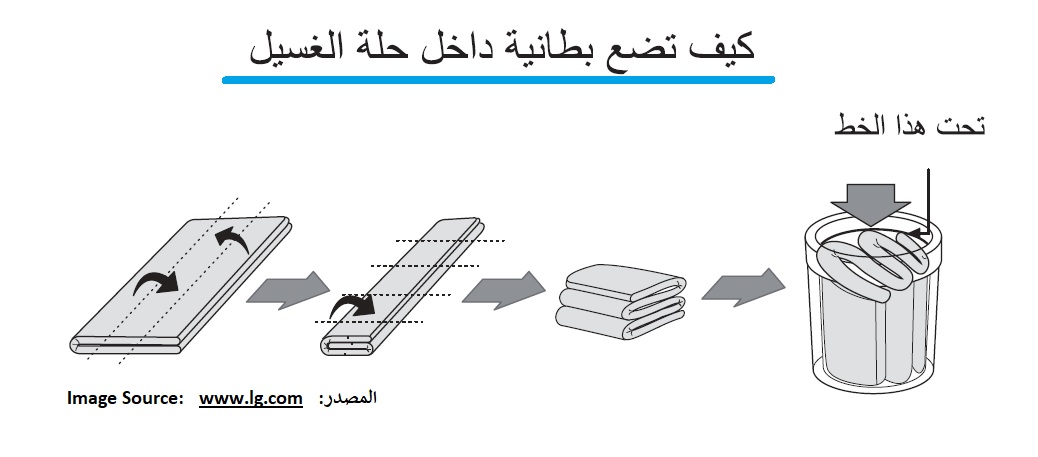 كيف تضع بطانية داخل حلة الغسيل

تحت هذا الخط

Image Source: www.lg.com المصدر: