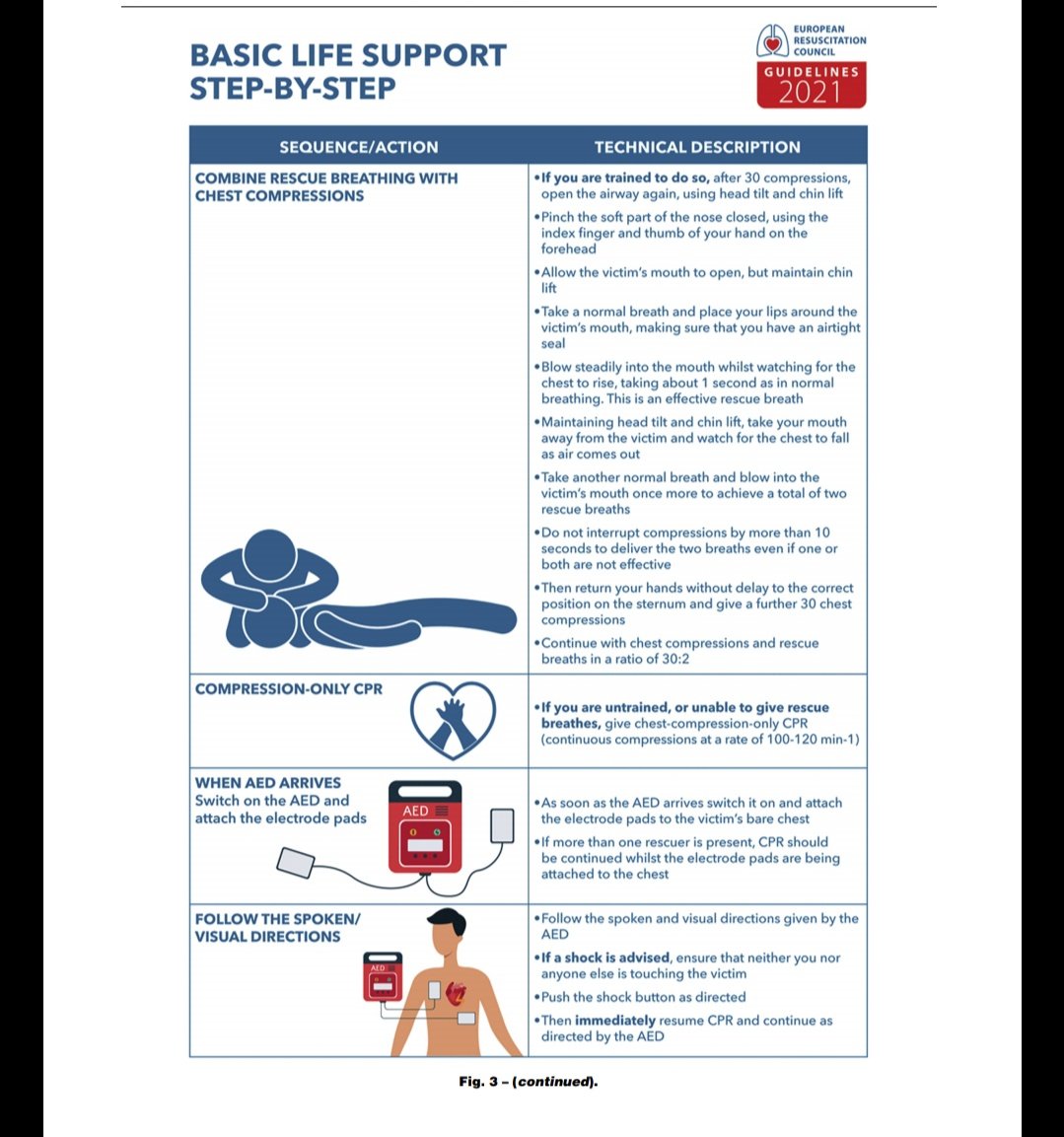 BASIC LIFE SUPPORT STEP-BY-STEP

EUROPEAN RESUSCITATION COUNCIL
GUIDELINES 2021

| SEQUENCE/ACTION | TECHNICAL DESCRIPTION |
|---|---|
| COMBINE RESCUE BREATHING WITH CHEST COMPRESSIONS | •If you are trained to do so, after 30 compressions, open the airway again, using head tilt and chin lift •Pinch the soft part of the nose closed, using the index finger and thumb of your hand on the forehead •Allow the victim's mouth to open, but maintain chin lift •Take a normal breath and place your lips around the victim's mouth, making sure that you have an airtight seal •Blow steadily into the mouth whilst watching for the chest to rise, taking about 1 second as in normal breathing. This is an effective rescue breath •Maintaining head tilt and chin lift, take your mouth away from the victim and watch for the chest to fall as air comes out •Take another normal breath and blow into the victim's mouth once more to achieve a total of two rescue breaths •Do not interrupt compressions by more than 10 seconds to deliver the two breaths even if one or both are not effective •Then return your hands without delay to the correct position on the sternum and give a further 30 chest compressions •Continue with chest compressions and rescue breaths in a ratio of 30:2 |
| COMPRESSION-ONLY CPR | •If you are untrained, or unable to give rescue breathes, give chest-compression-only CPR (continuous compressions at a rate of 100-120 min-1) |
| WHEN AED ARRIVES Switch on the AED and attach the electrode pads AED | •As soon as the AED arrives switch it on and attach the electrode pads to the victim's bare chest •If more than one rescuer is present, CPR should be continued whilst the electrode pads are being attached to the chest |
| FOLLOW THE SPOKEN/ VISUAL DIRECTIONS AED | •Follow the spoken and visual directions given by the AED •If a shock is advised, ensure that neither you nor anyone else is touching the victim •Push the shock button as directed •Then immediately resume CPR and continue as directed by the AED |

Fig. 3 – (continued).