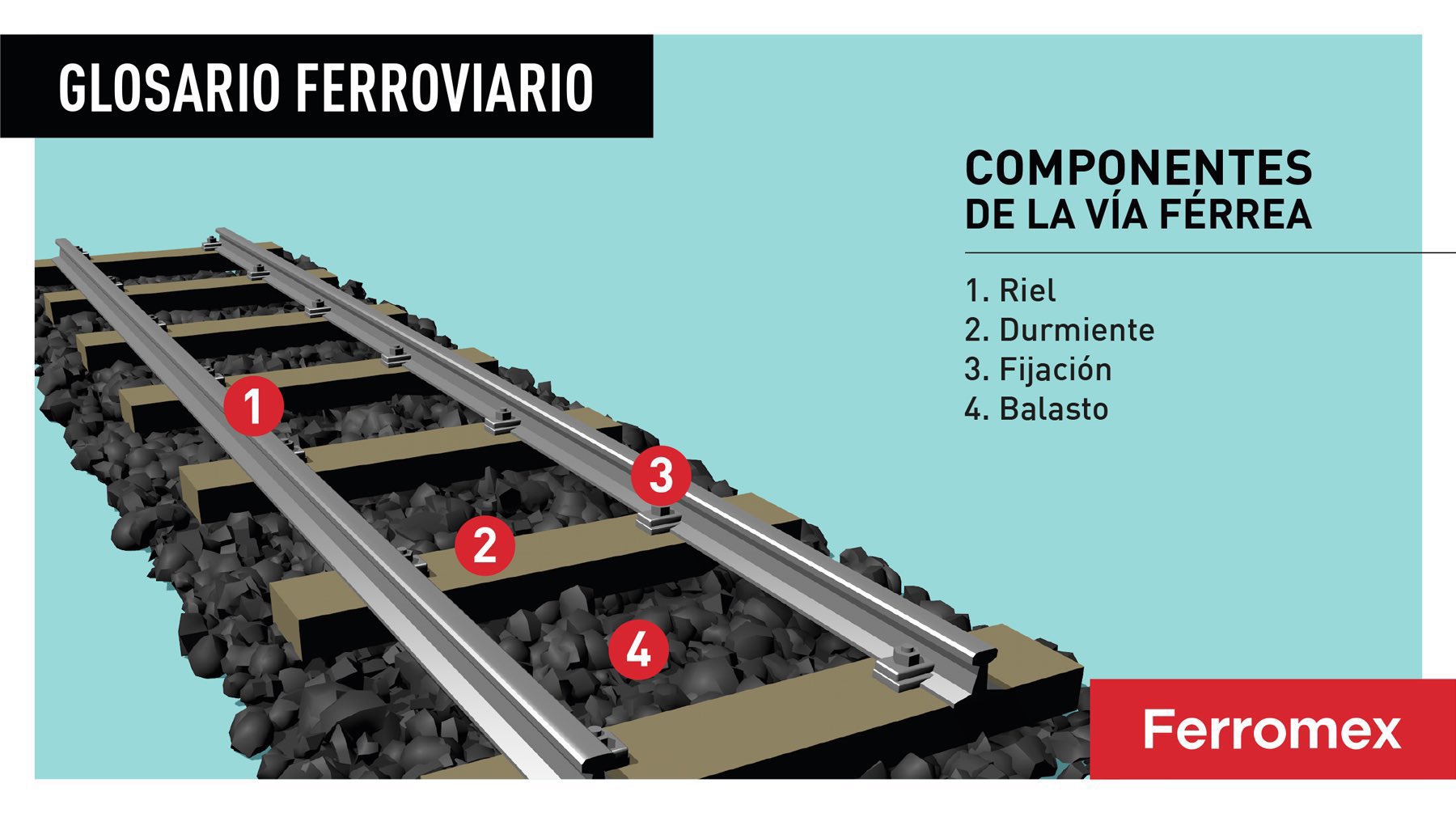 GLOSARIO FERROVIARIO

COMPONENTES
DE LA VÍA FÉRREA

1. Riel
2. Durmiente
3. Fijación
4. Balasto

1
3
2
4

Ferromex