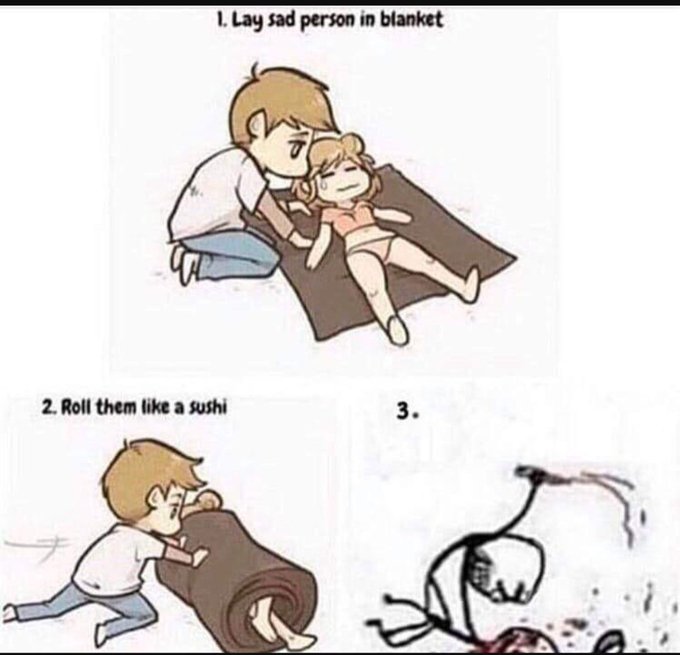 1. Lay sad person in blanket

2. Roll them like a sushi

3.