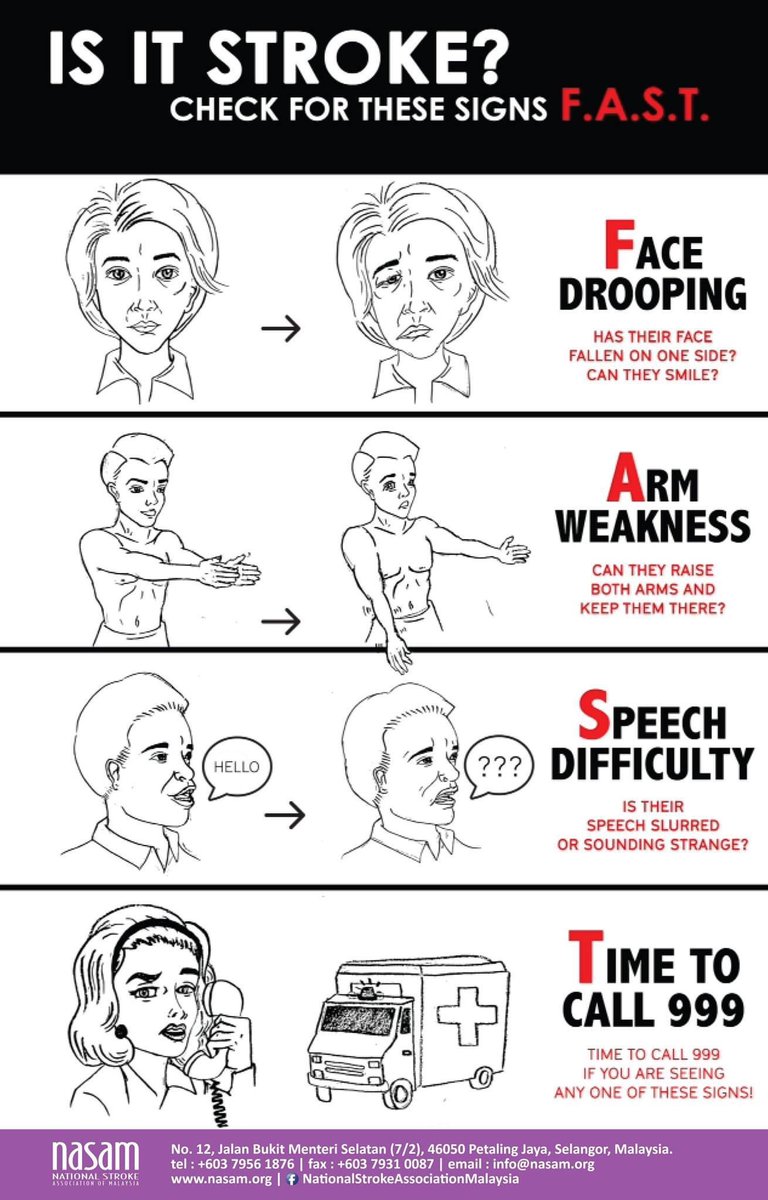 IS IT STROKE?
CHECK FOR THESE SIGNS F.A.S.T.

FACE DROOPING

HAS THEIR FACE FALLEN ON ONE SIDE? CAN THEY SMILE?

ARM WEAKNESS

CAN THEY RAISE BOTH ARMS AND KEEP THEM THERE?

HELLO

???

SPEECH DIFFICULTY

IS THEIR SPEECH SLURRED OR SOUNDING STRANGE?

TIME TO CALL 999

TIME TO CALL 999 IF YOU ARE SEEING ANY ONE OF THESE SIGNS!

nasam
NATIONAL STROKE ASSOCIATION OF MALAYSIA

No. 12, Jalan Bukit Menteri Selatan (7/2), 46050 Petaling Jaya, Selangor, Malaysia.
tel : +603 7956 1876 | fax : +603 7931 0087 | email : info@nasam.org
www.nasam.org | NationalStrokeAssociationMalaysia