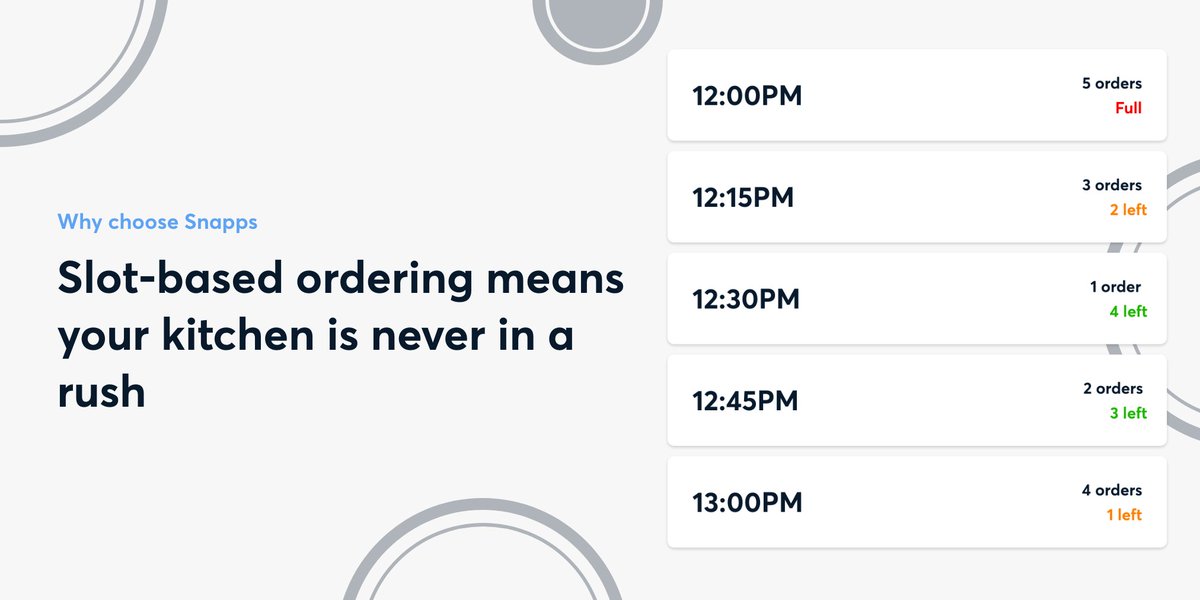 Why choose Snapps

Slot-based ordering means your kitchen is never in a rush

12:00PM
5 orders
Full

12:15PM
3 orders
2 left

12:30PM
1 order
4 left

12:45PM
2 orders
3 left

13:00PM
4 orders
1 left