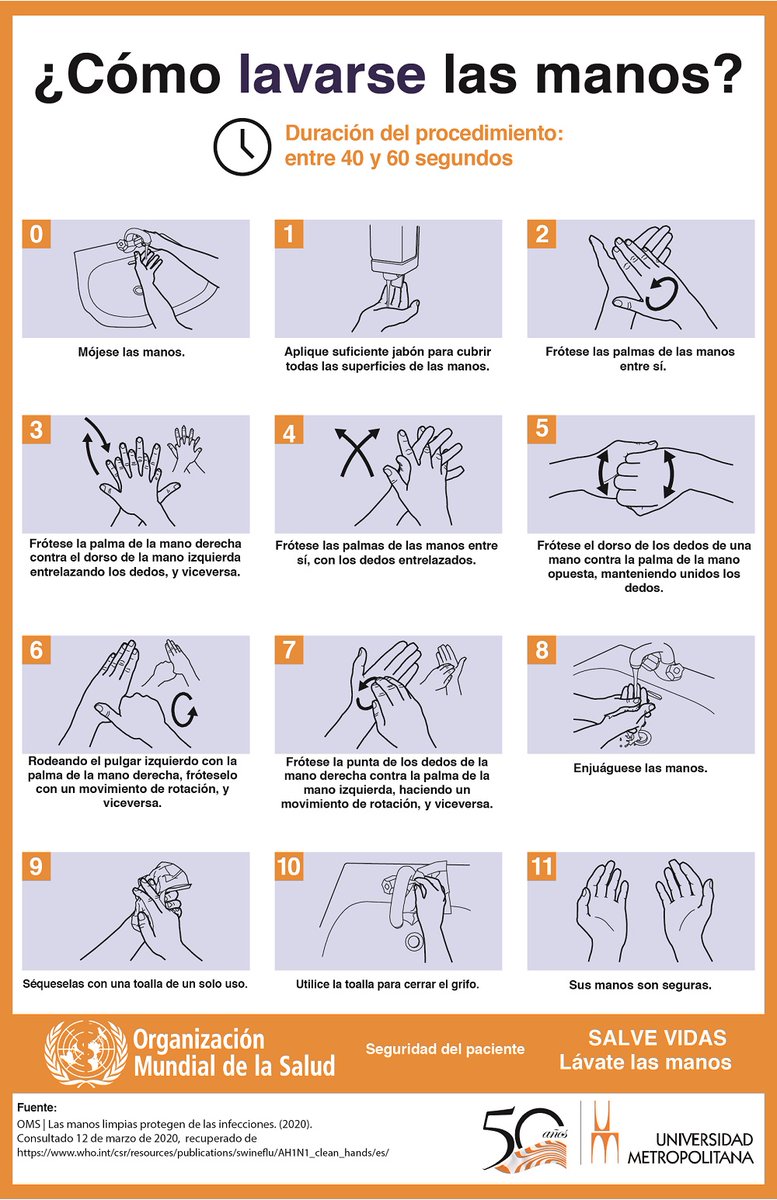 ¿Cómo lavarse las manos?

Duración del procedimiento: entre 40 y 60 segundos

0
Mójese las manos.

1
Aplique suficiente jabón para cubrir todas las superficies de las manos.

2
Frótese las palmas de las manos entre sí.

3
Frótese la palma de la mano derecha contra el dorso de la mano izquierda entrelazando los dedos, y viceversa.

4
Frótese las palmas de las manos entre sí, con los dedos entrelazados.

5
Frótese el dorso de los dedos de una mano contra la palma de la mano opuesta, manteniendo unidos los dedos.

6
Rodeando el pulgar izquierdo con la palma de la mano derecha, fróteselo con un movimiento de rotación, y viceversa.

7
Frótese la punta de los dedos de la mano derecha contra la palma de la mano izquierda, haciendo un movimiento de rotación, y viceversa.

8
Enjuáguese las manos.

9
Séqueselas con una toalla de un solo uso.

10
Utilice la toalla para cerrar el grifo.

11
Sus manos son seguras.

Organización Mundial de la Salud

Seguridad del paciente

SALVE VIDAS
Lávate las manos

Fuente:
OMS | Las manos limpias protegen de las infecciones. (2020).
Consultado 12 de marzo de 2020, recuperado de
https://www.who.int/csr/resources/publications/swineflu/AH1N1_clean_hands/es/

50 años

UNIVERSIDAD METROPOLITANA