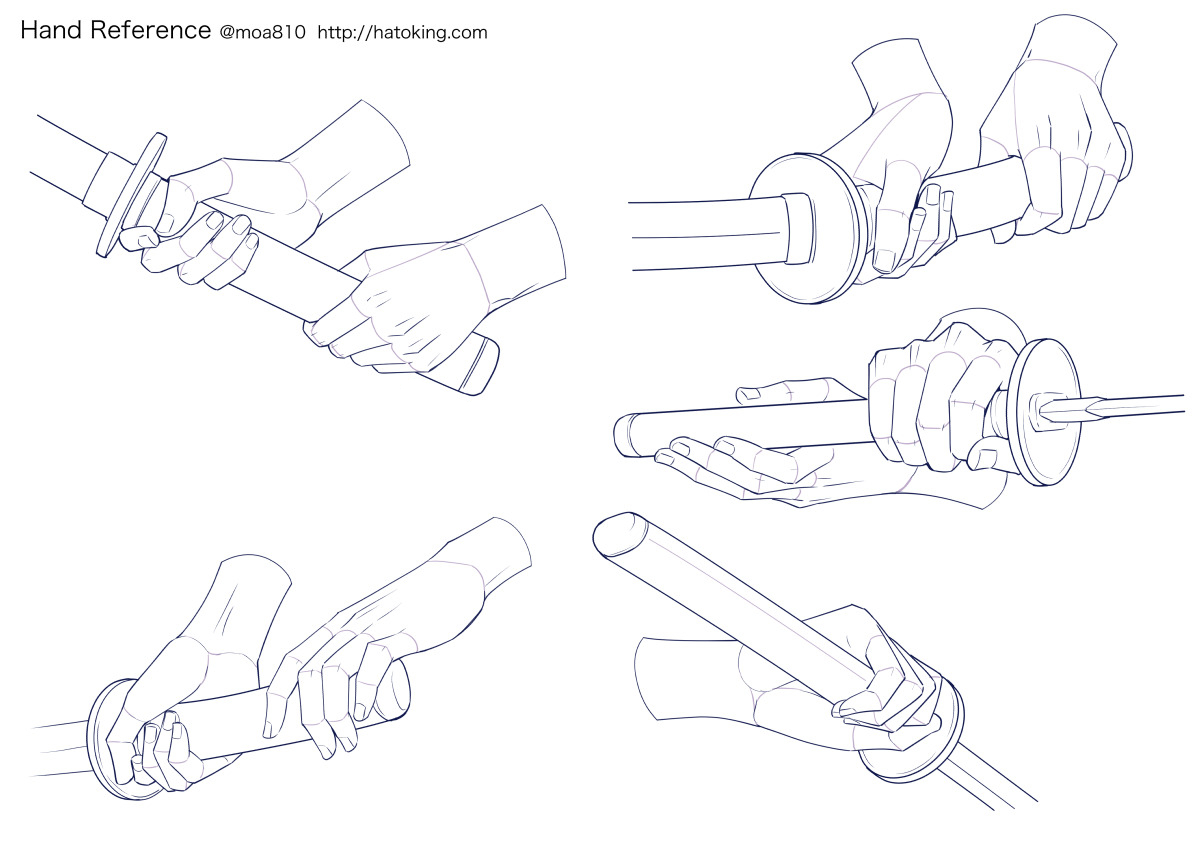 Hand Reference @moa810 http://hatoking.com