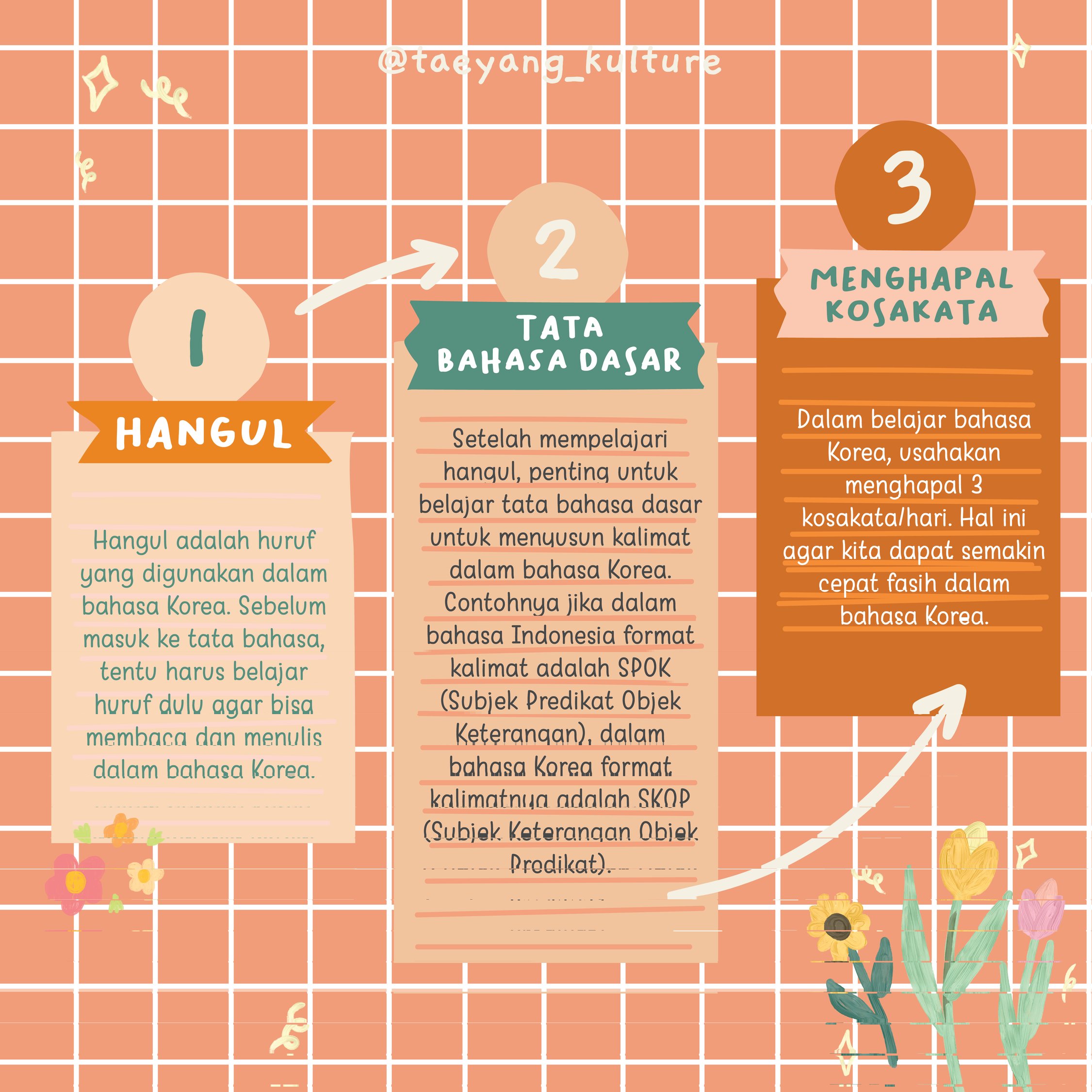 @taeyang_kulture

1

HANGUL

Hangul adalah huruf yang digunakan dalam bahasa Korea. Sebelum masuk ke tata bahasa, tentu harus belajar huruf dulu agar bisa membaca dan menulis dalam bahasa Korea.

2

TATA BAHASA DASAR

Setelah mempelajari hangul, penting untuk belajar tata bahasa dasar untuk menyusun kalimat dalam bahasa Korea. Contohnya jika dalam bahasa Indonesia format kalimat adalah SPOK (Subjek Predikat Objek Keterangan), dalam bahasa Korea format kalimatnya adalah SKOP (Subjek Keterangan Objek Predikat).

3

MENGHAPAL KOSAKATA

Dalam belajar bahasa Korea, usahakan menghapal 3 kosakata/hari. Hal ini agar kita dapat semakin cepat fasih dalam bahasa Korea.