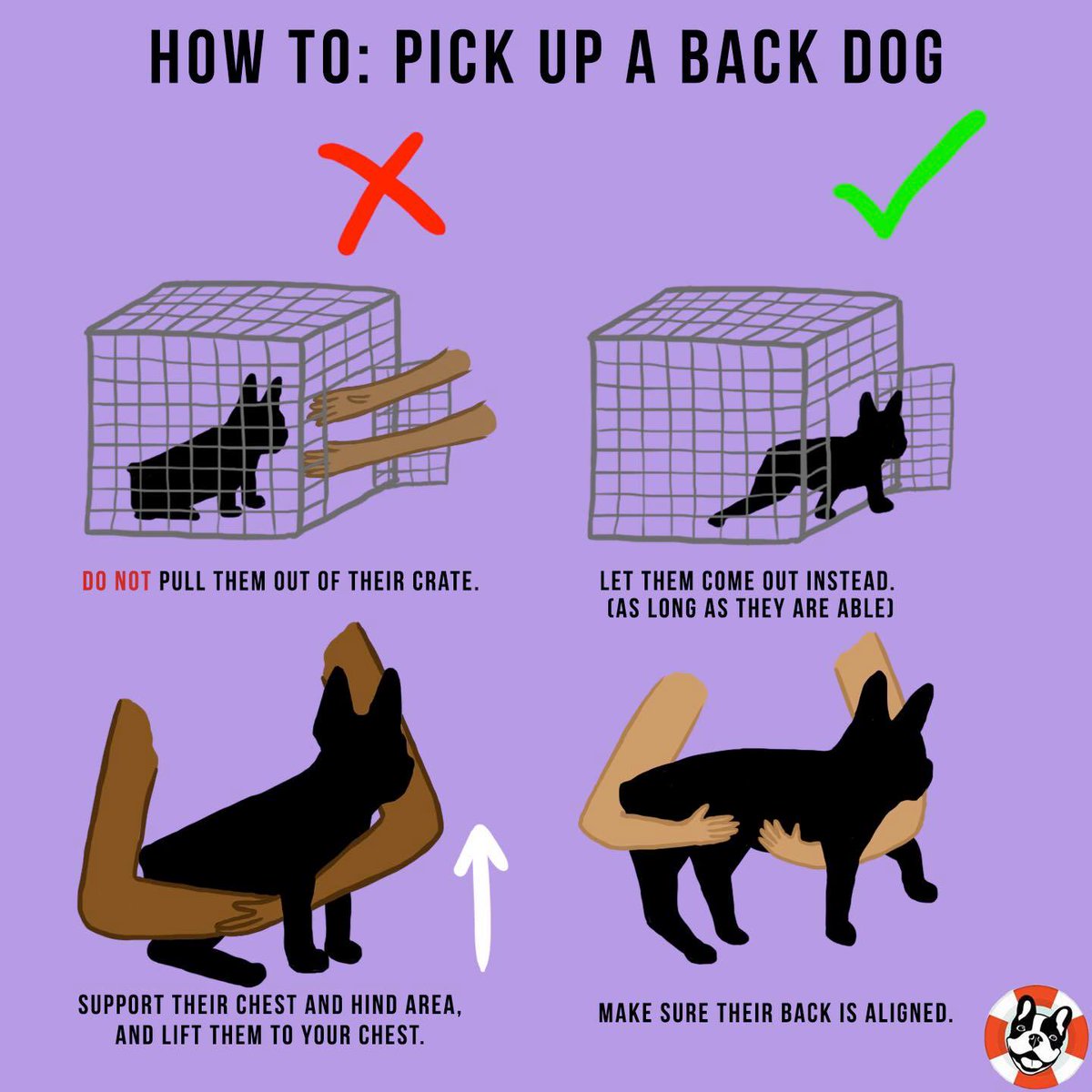 HOW TO: PICK UP A BACK DOG

DO NOT PULL THEM OUT OF THEIR CRATE.

LET THEM COME OUT INSTEAD. (AS LONG AS THEY ARE ABLE)

SUPPORT THEIR CHEST AND HIND AREA, AND LIFT THEM TO YOUR CHEST.

MAKE SURE THEIR BACK IS ALIGNED.