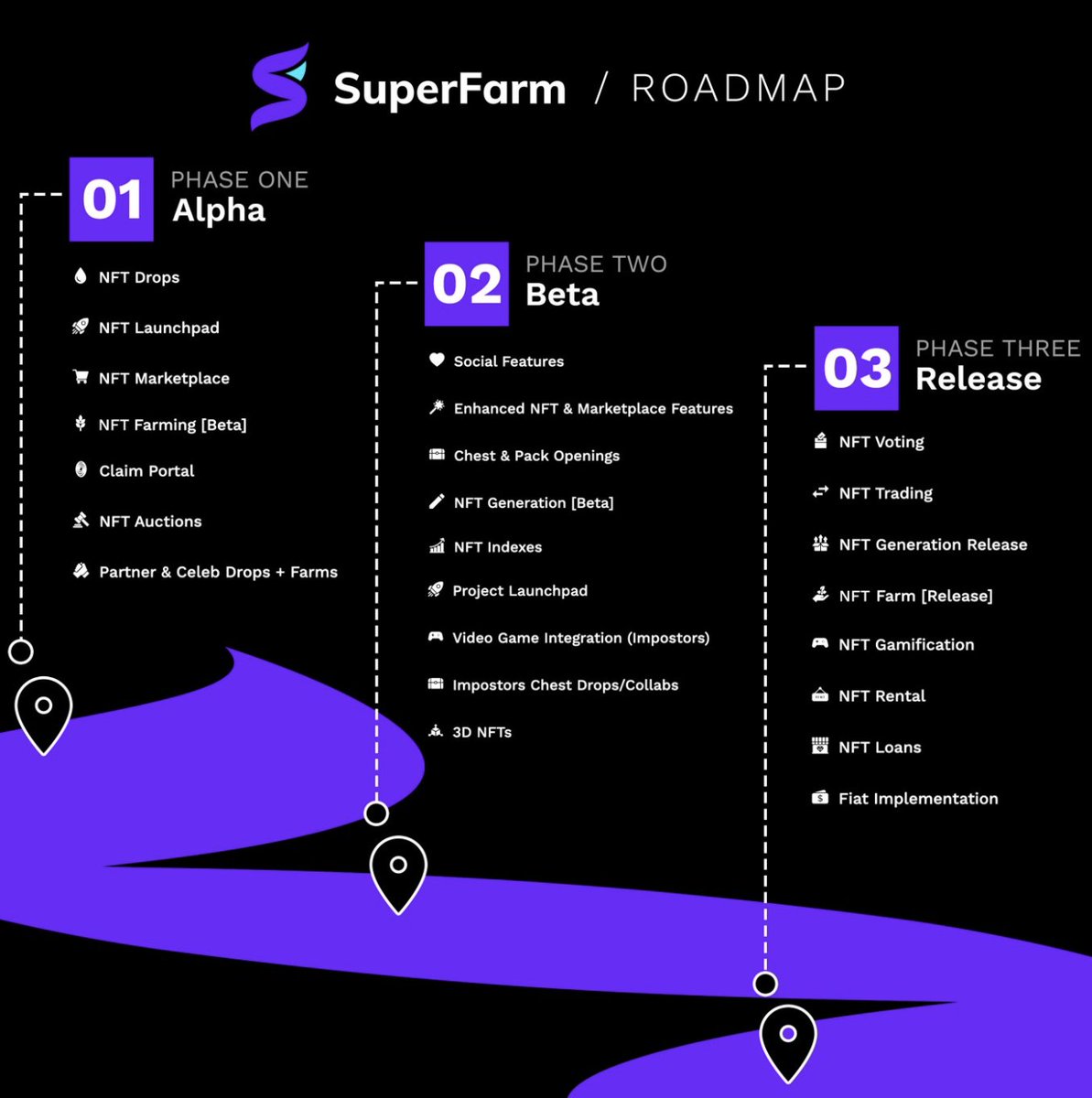 SuperFarm / ROADMAP

01 PHASE ONE
Alpha

NFT Drops
NFT Launchpad
NFT Marketplace
NFT Farming [Beta]
Claim Portal
NFT Auctions
Partner & Celeb Drops + Farms

02 PHASE TWO
Beta

Social Features
Enhanced NFT & Marketplace Features
Chest & Pack Openings
NFT Generation [Beta]
NFT Indexes
Project Launchpad
Video Game Integration (Impostors)
Impostors Chest Drops/Collabs
3D NFTs

03 PHASE THREE
Release

NFT Voting
NFT Trading
NFT Generation Release
NFT Farm [Release]
NFT Gamification
NFT Rental
NFT Loans
Fiat Implementation