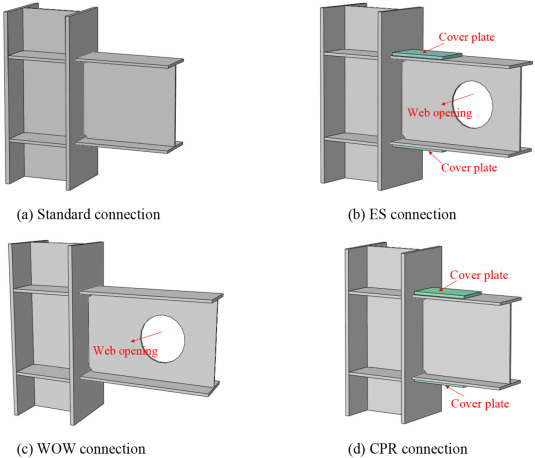 (a) Standard connection

Cover plate
Web opening
Cover plate

(b) ES connection

Web opening

(c) WOW connection

Cover plate
Cover plate

(d) CPR connection