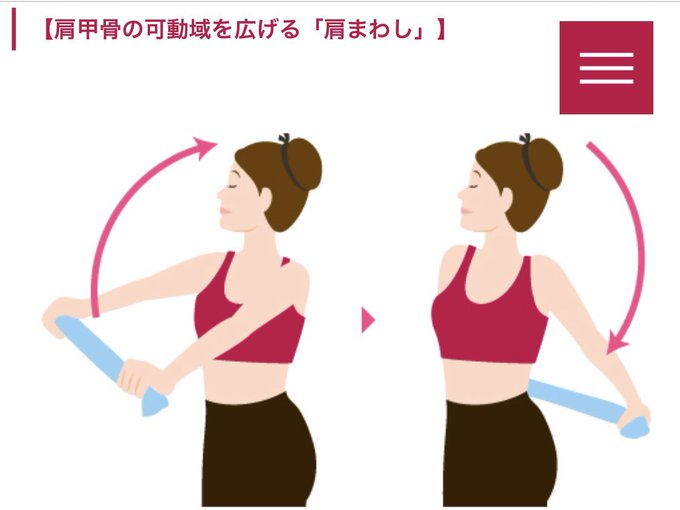 【肩甲骨の可動域を広げる「肩まわし」】