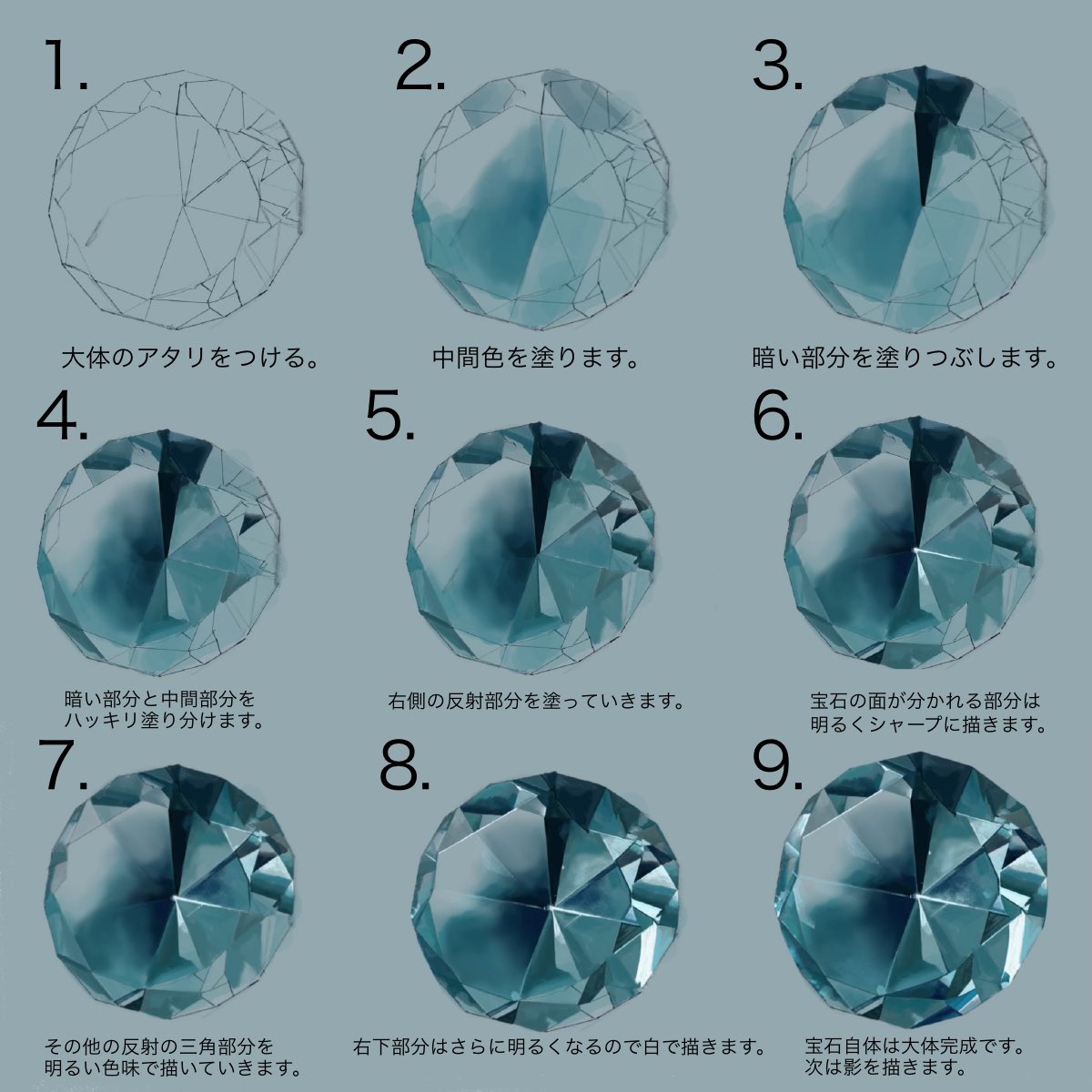 1.

大体のアタリをつける。

2.

中間色を塗ります。

3.

暗い部分を塗りつぶします。

4.

暗い部分と中間部分をハッキリ塗り分けます。

5.

右側の反射部分を塗っていきます。

6.

宝石の面が分かれる部分は明るくシャープに描きます。

7.

その他の反射の三角部分を明るい色味で描いていきます。

8.

右下部分はさらに明るくなるので白で描きます。

9.

宝石自体は大体完成です。次は影を描きます。