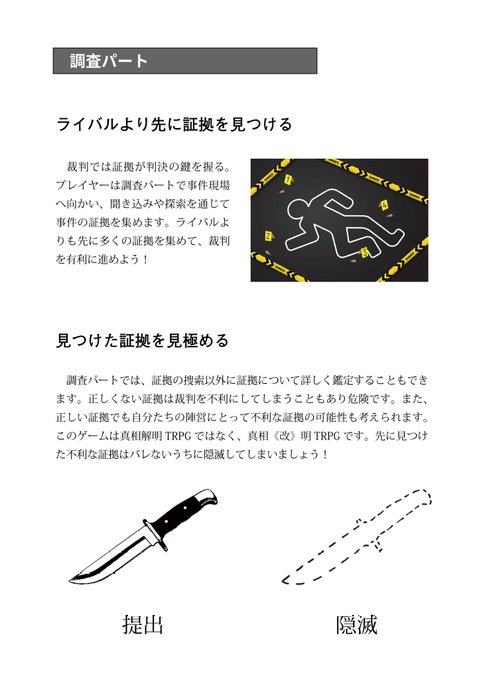 調査パート

ライバルより先に証拠を見つける

裁判では証拠が判決の鍵を握る。プレイヤーは調査パートで事件現場へ向かい、聞き込みや探索を通じて事件の証拠を集めます。ライバルよりも先に多くの証拠を集めて、裁判を有利に進めよう！

1

2

3

4

見つけた証拠を見極める

調査パートでは、証拠の捜索以外に証拠について詳しく鑑定することもできます。正しくない証拠は裁判を不利にしてしまうこともあり危険です。また、正しい証拠でも自分たちの陣営にとって不利な証拠の可能性も考えられます。このゲームは真相解明TRPGではなく、真相《改》明TRPGです。先に見つけた不利な証拠はバレないうちに隠滅してしまいましょう！

提出

隠滅