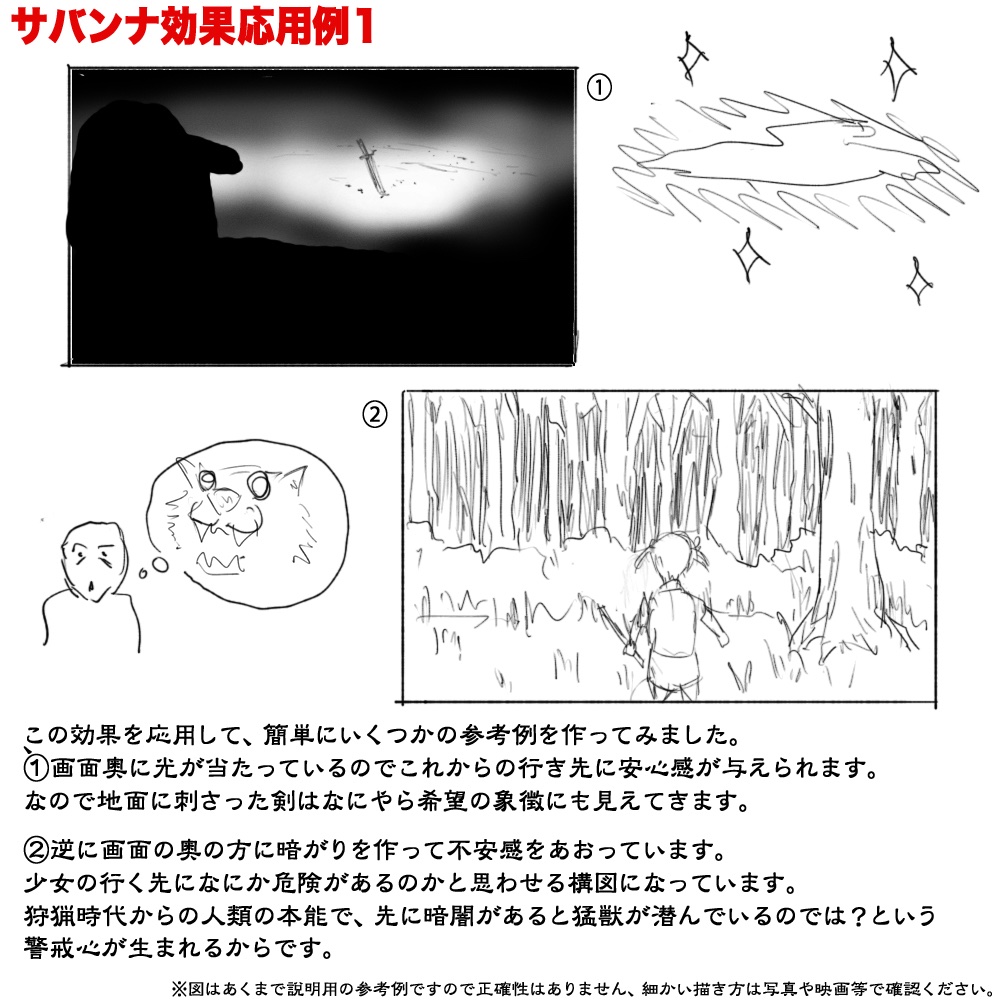 サバンナ効果応用例1

①

②

この効果を応用して、簡単にいくつかの参考例を作ってみました。
①画面奥に光が当たっているのでこれからの行き先に安心感が与えられます。
なので地面に刺さった剣はなにやら希望の象徴にも見えてきます。

②逆に画面の奥の方に暗がりを作って不安感をあおっています。
少女の行く先になにか危険があるのかと思わせる構図になっています。
狩猟時代からの人類の本能で、先に暗闇があると猛獣が潜んでいるのでは？という警戒心が生まれるからです。

※図はあくまで説明用の参考例ですので正確性はありません、細かい描き方は写真や映画等で確認ください。