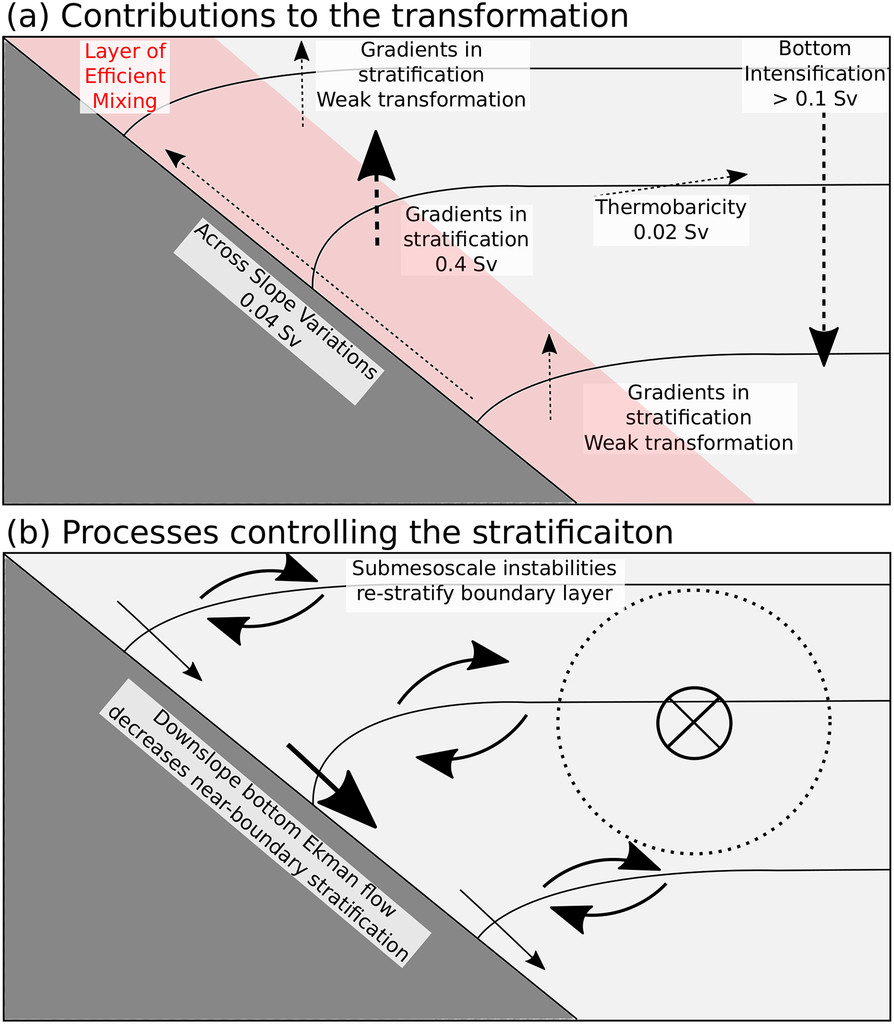 (a) Contributions to the transformation

Layer of Efficient Mixing

Gradients in stratification Weak transformation

Bottom Intensification > 0.1 Sv

Gradients in stratification 0.4 Sv

Thermobaricity 0.02 Sv

Across Slope Variations 0.04 Sv

Gradients in stratification Weak transformation

(b) Processes controlling the stratificaiton

Submesoscale instabilities re-stratify boundary layer

Downslope bottom Ekman flow decreases near-boundary stratification