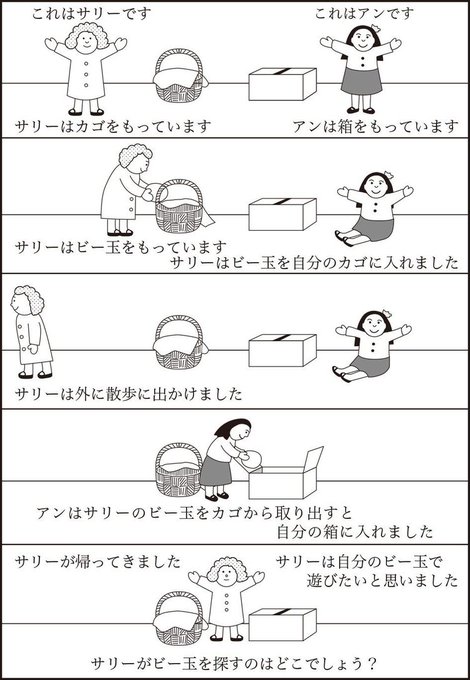 これはサリーです

これはアンです

サリーはカゴをもっています

アンは箱をもっています

サリーはビー玉をもっています

サリーはビー玉を自分のカゴに入れました

サリーは外に散歩に出かけました

アンはサリーのビー玉をカゴから取り出すと自分の箱に入れました

サリーが帰ってきました

サリーは自分のビー玉で遊びたいと思いました

サリーがビー玉を探すのはどこでしょう？