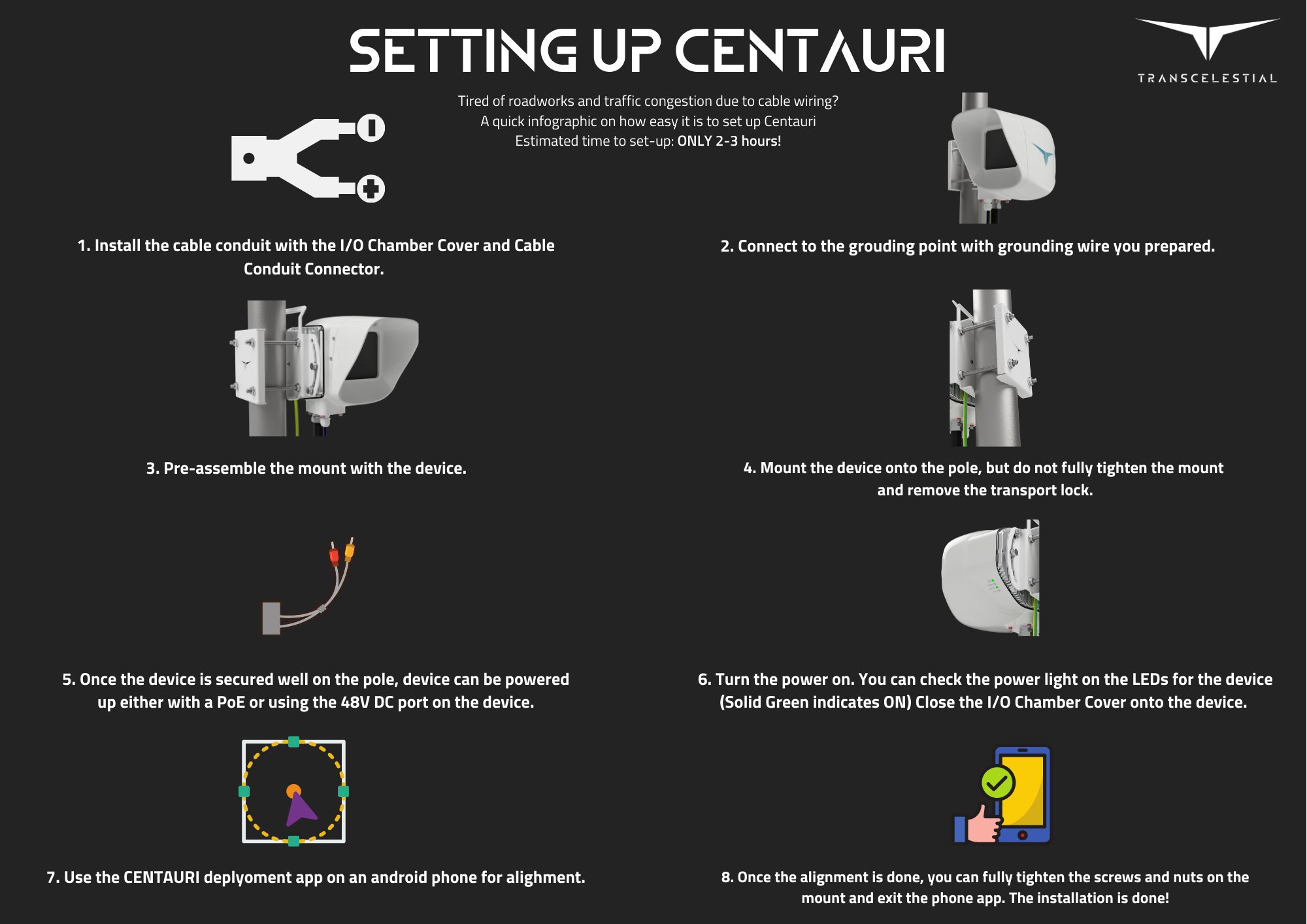 SETTING UP CENTAURI

TRANSCELESTIAL

Tired of roadworks and traffic congestion due to cable wiring?
A quick infographic on how easy it is to set up Centauri
Estimated time to set-up: ONLY 2-3 hours!

1. Install the cable conduit with the I/O Chamber Cover and Cable Conduit Connector.

2. Connect to the grouding point with grounding wire you prepared.

3. Pre-assemble the mount with the device.

4. Mount the device onto the pole, but do not fully tighten the mount and remove the transport lock.

5. Once the device is secured well on the pole, device can be powered up either with a PoE or using the 48V DC port on the device.

6. Turn the power on. You can check the power light on the LEDs for the device (Solid Green indicates ON) Close the I/O Chamber Cover onto the device.

7. Use the CENTAURI deplyoment app on an android phone for alighment.

8. Once the alignment is done, you can fully tighten the screws and nuts on the mount and exit the phone app. The installation is done!