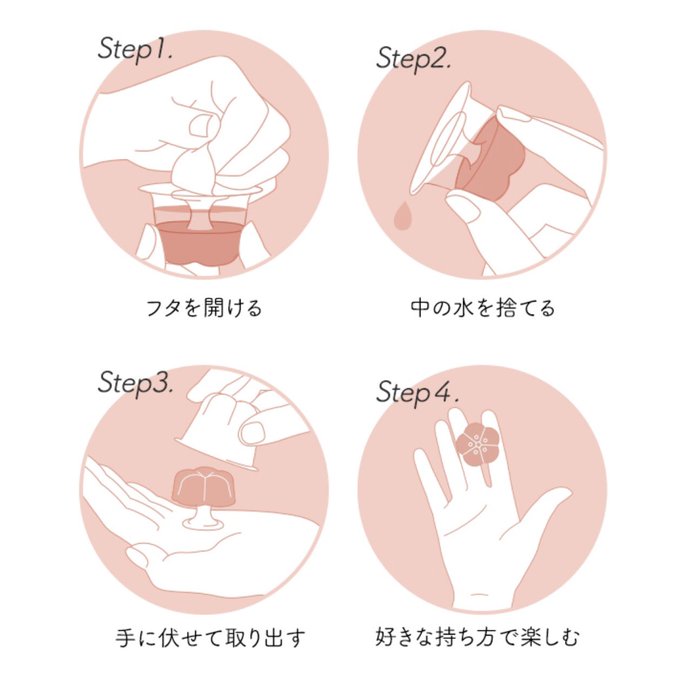 Step1.

フタを開ける

Step2.

中の水を捨てる

Step3.

手に伏せて取り出す

Step4.

好きな持ち方で楽しむ