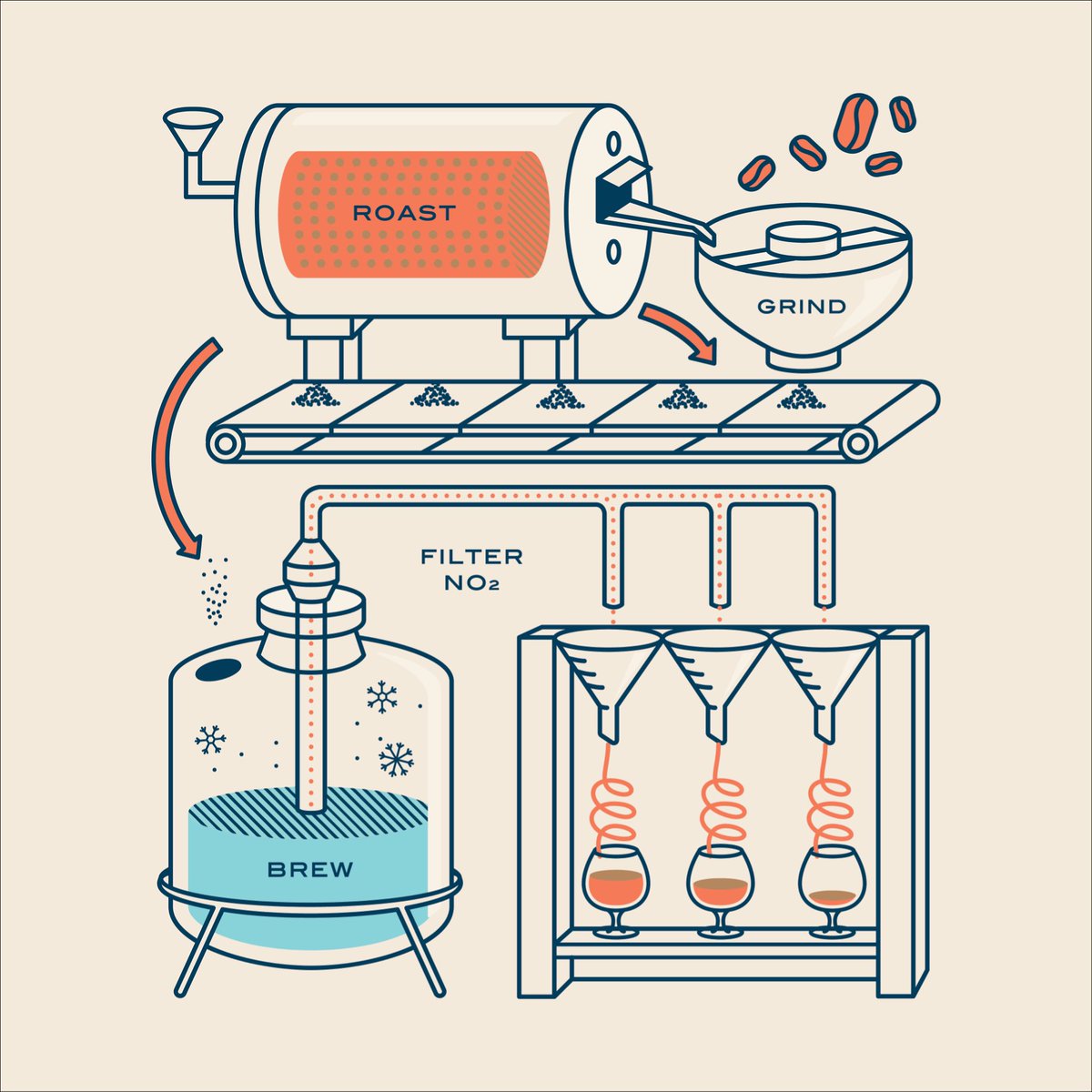 ROAST

GRIND

FILTER
$NO_2$

BREW