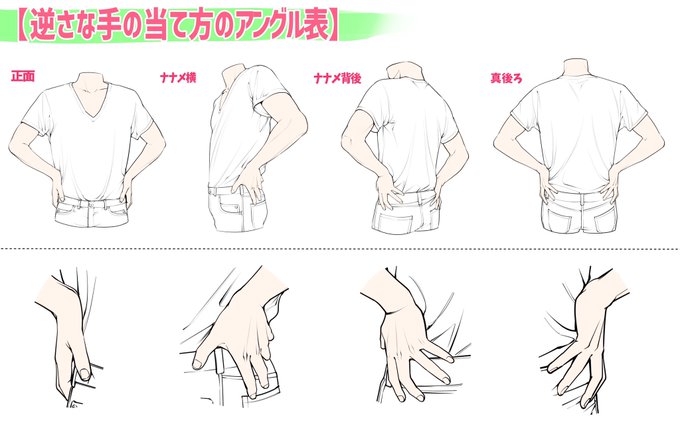 【逆さな手の当て方のアングル表】

正面

ナナメ横

ナナメ背後

真後ろ