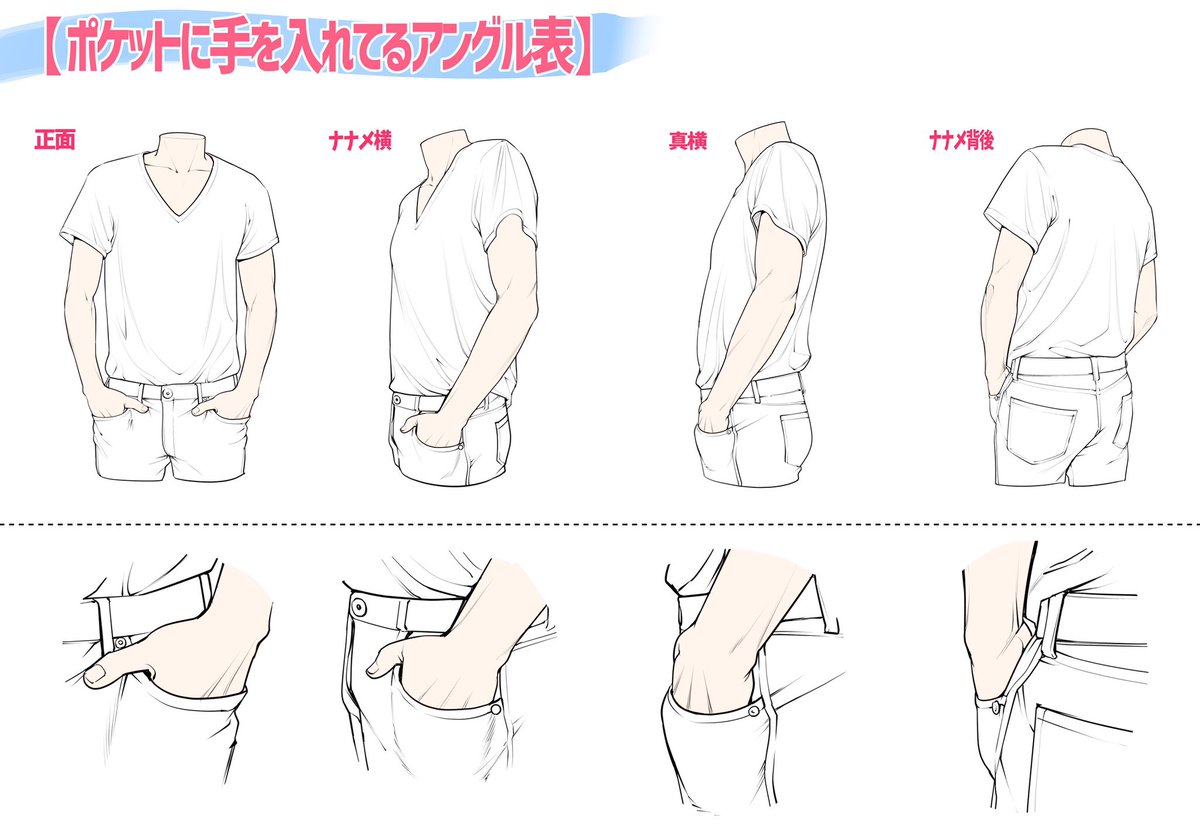 【ポケットに手を入れてるアングル表】

正面

ナナメ横

真横

ナナメ背後