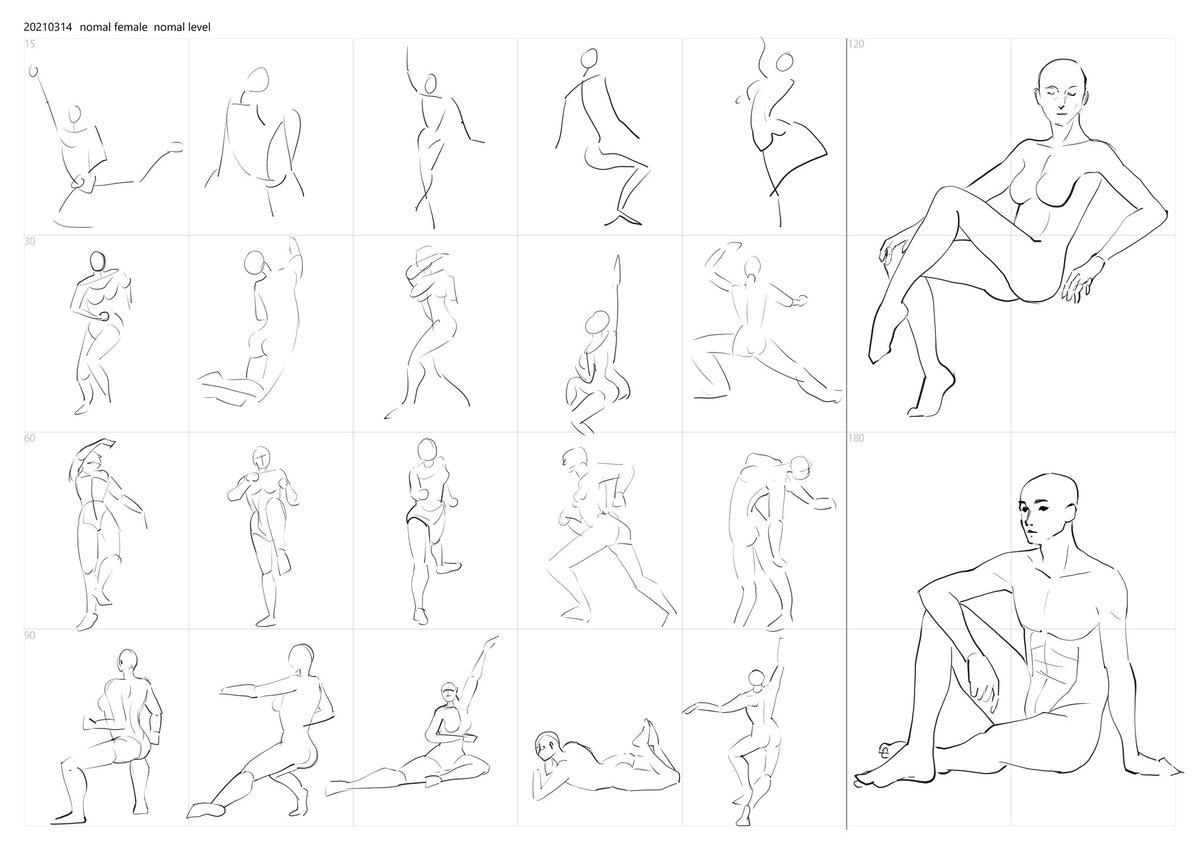 20210314 nomal female nomal level

15

30

60

90

120

180