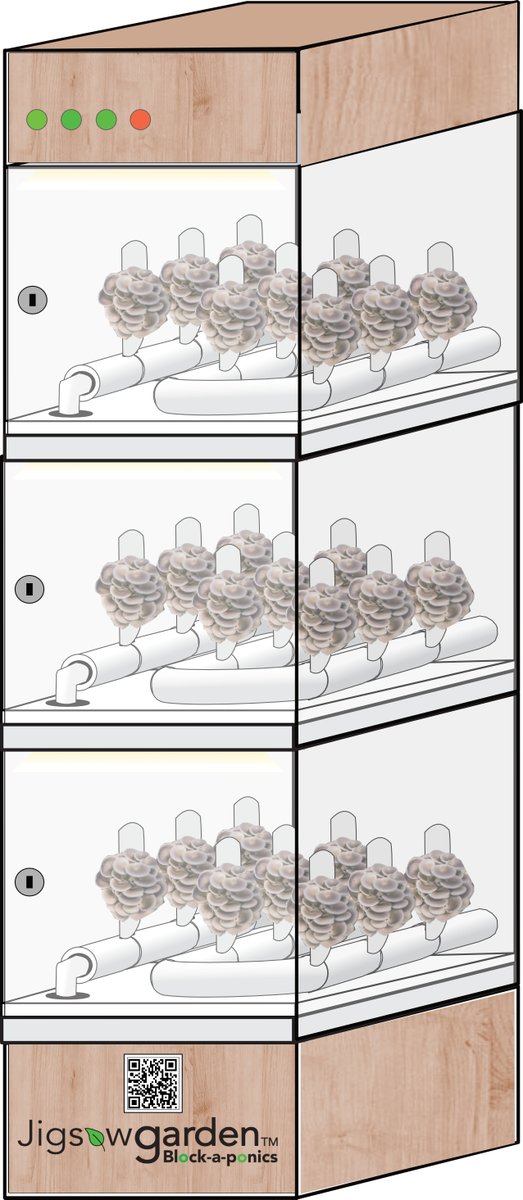 Jigsawgarden™
Block-a-ponics