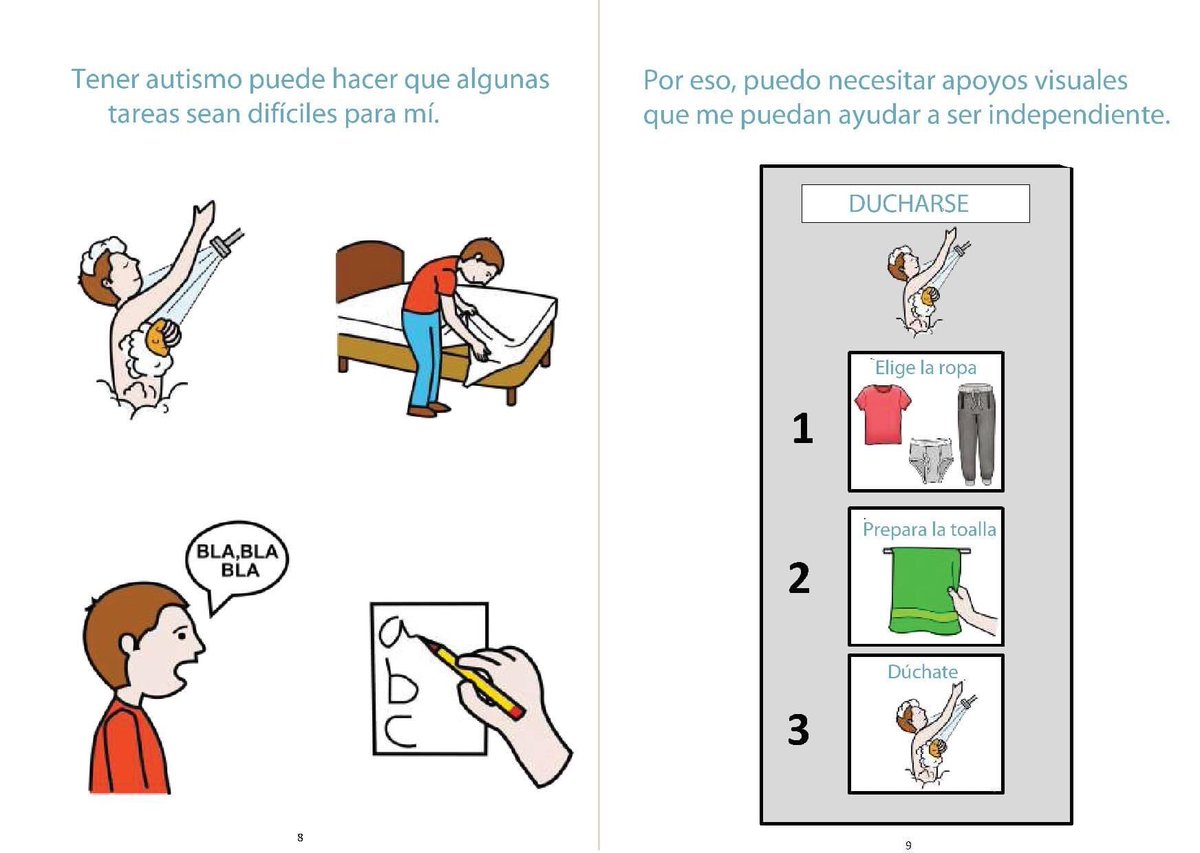 Tener autismo puede hacer que algunas tareas sean difíciles para mí.

BLA,BLA BLA

a b c

8

Por eso, puedo necesitar apoyos visuales que me puedan ayudar a ser independiente.

DUCHARSE

1

Elige la ropa

2

Prepara la toalla

3

Dúchate

9