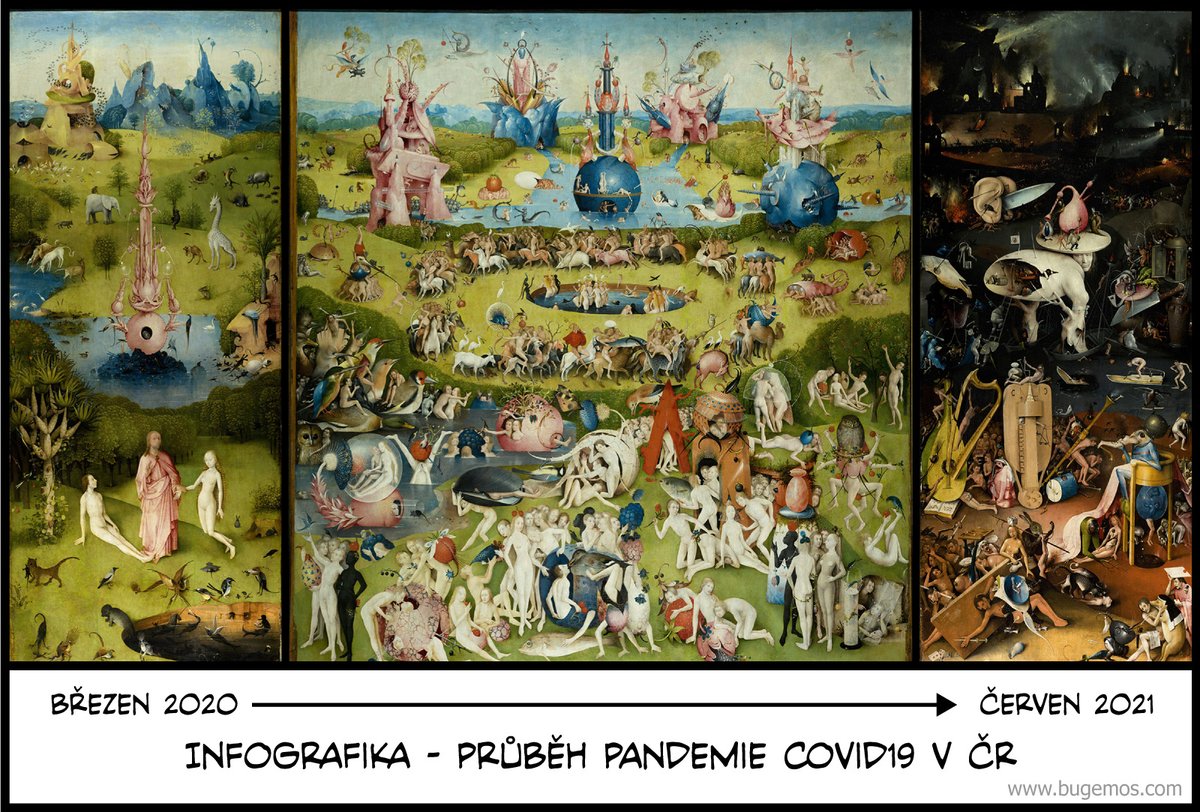 BŘEZEN 2020 ČERVEN 2021

INFOGRAFIKA - PRŮBĚH PANDEMIE COVID19 V ČR

www.bugemos.com