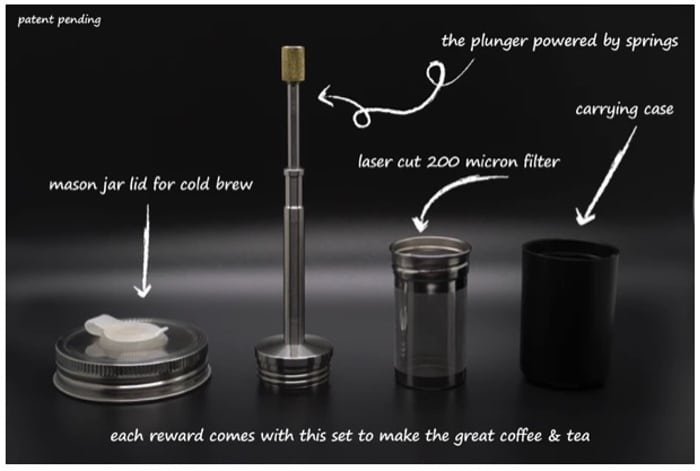 patent pending

the plunger powered by springs

carrying case

laser cut 200 micron filter

mason jar lid for cold brew

each reward comes with this set to make the great coffee & tea