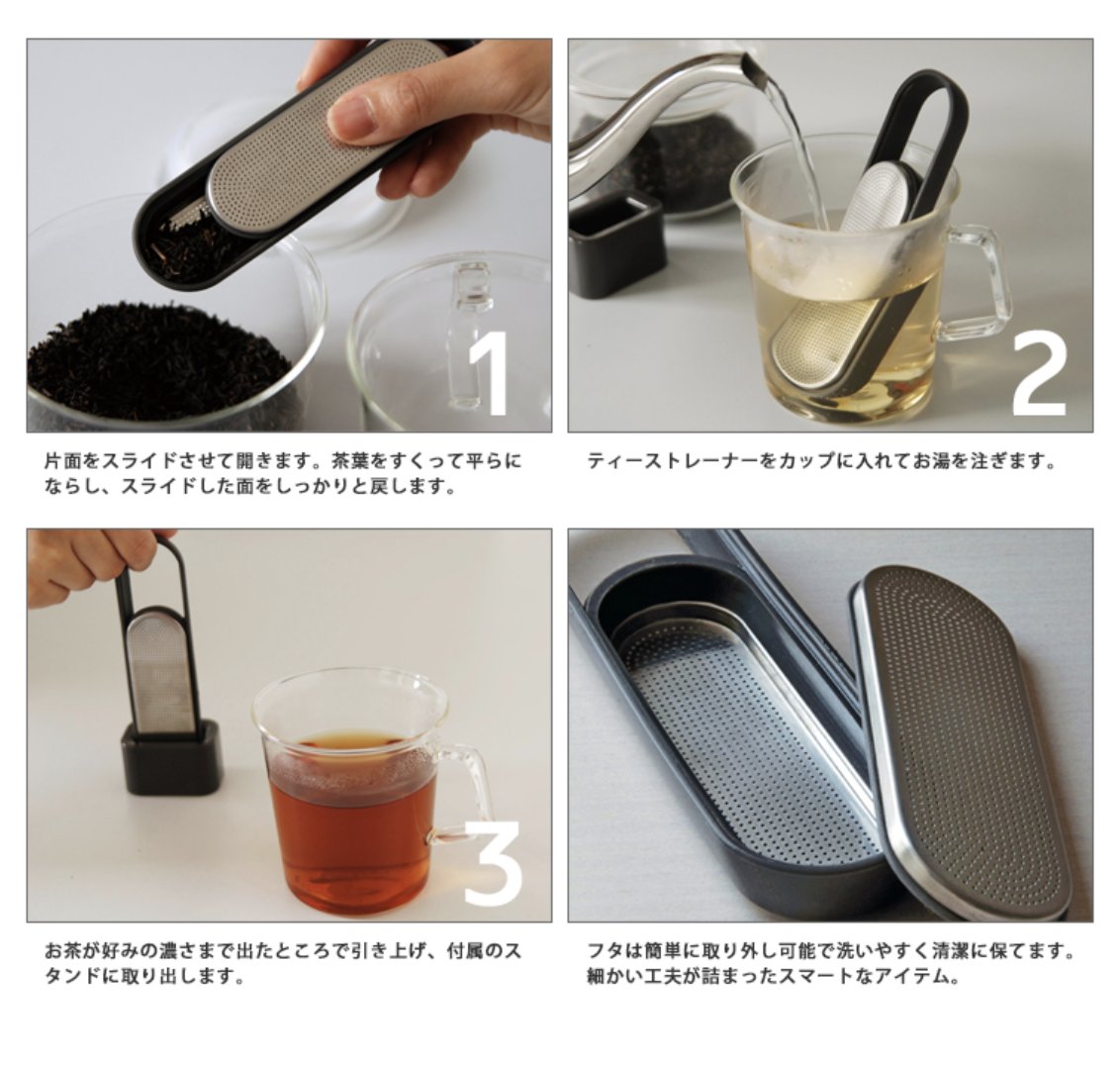 1

片面をスライドさせて開きます。茶葉をすくって平らにならし、スライドした面をしっかりと戻します。

2

ティーストレーナーをカップに入れてお湯を注ぎます。

3

お茶が好みの濃さまで出たところで引き上げ、付属のスタンドに取り出します。

フタは簡単に取り外し可能で洗いやすく清潔に保てます。細かい工夫が詰まったスマートなアイテム。