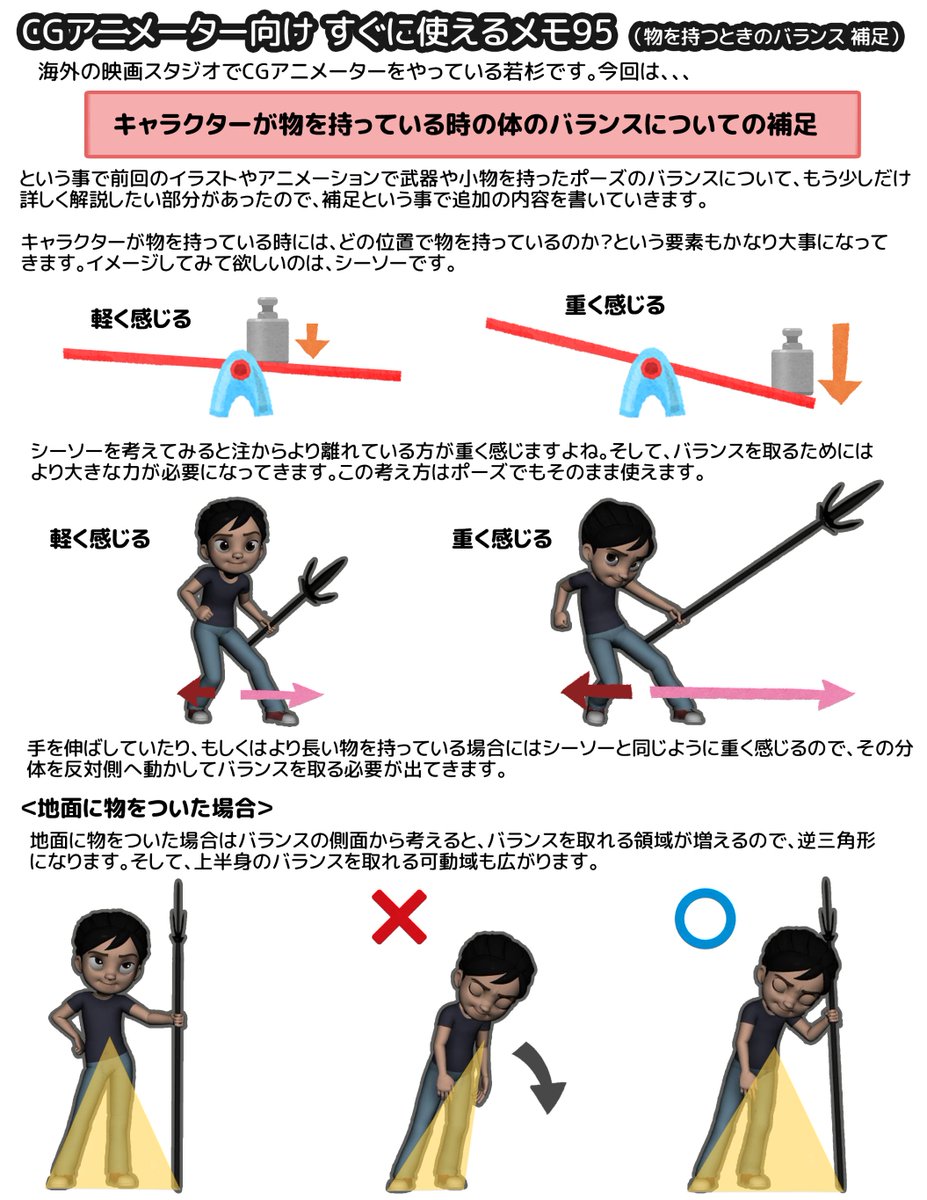 CGアニメーター向け すぐに使えるメモ95 （物を持つときのバランス 補足）

海外の映画スタジオでCGアニメーターをやっている若杉です。今回は、、、

キャラクターが物を持っている時の体のバランスについての補足

という事で前回のイラストやアニメーションで武器や小物を持ったポーズのバランスについて、もう少しだけ詳しく解説したい部分があったので、補足という事で追加の内容を書いていきます。

キャラクターが物を持っている時には、どの位置で物を持っているのか?という要素もかなり大事になってきます。イメージしてみて欲しいのは、シーソーです。

軽く感じる

重く感じる

シーソーを考えてみると注からより離れている方が重く感じますよね。そして、バランスを取るためにはより大きな力が必要になってきます。この考え方はポーズでもそのまま使えます。

軽く感じる

重く感じる

手を伸ばしていたり、もしくはより長い物を持っている場合にはシーソーと同じように重く感じるので、その分体を反対側へ動かしてバランスを取る必要が出てきます。

<地面に物をついた場合>

地面に物をついた場合はバランスの側面から考えると、バランスを取れる領域が増えるので、逆三角形になります。そして、上半身のバランスを取れる可動域も広がります。