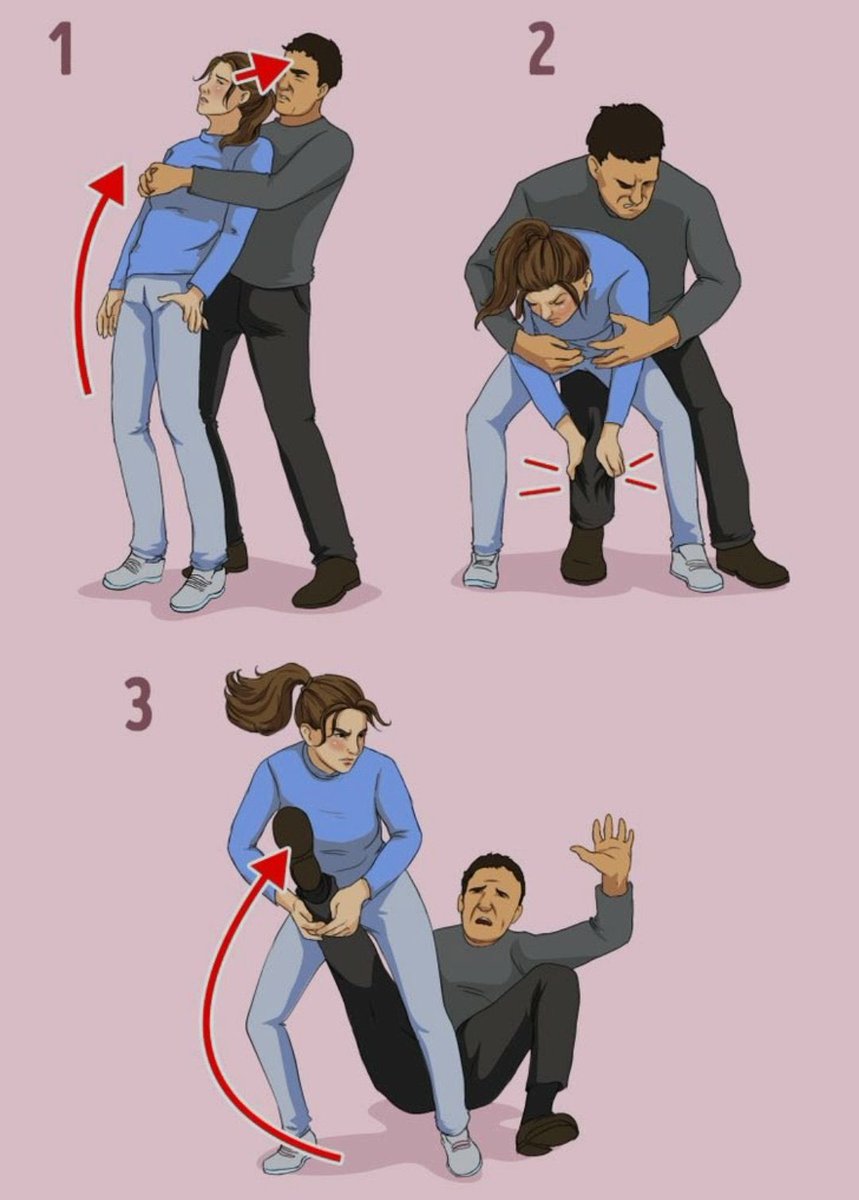 1

2

3