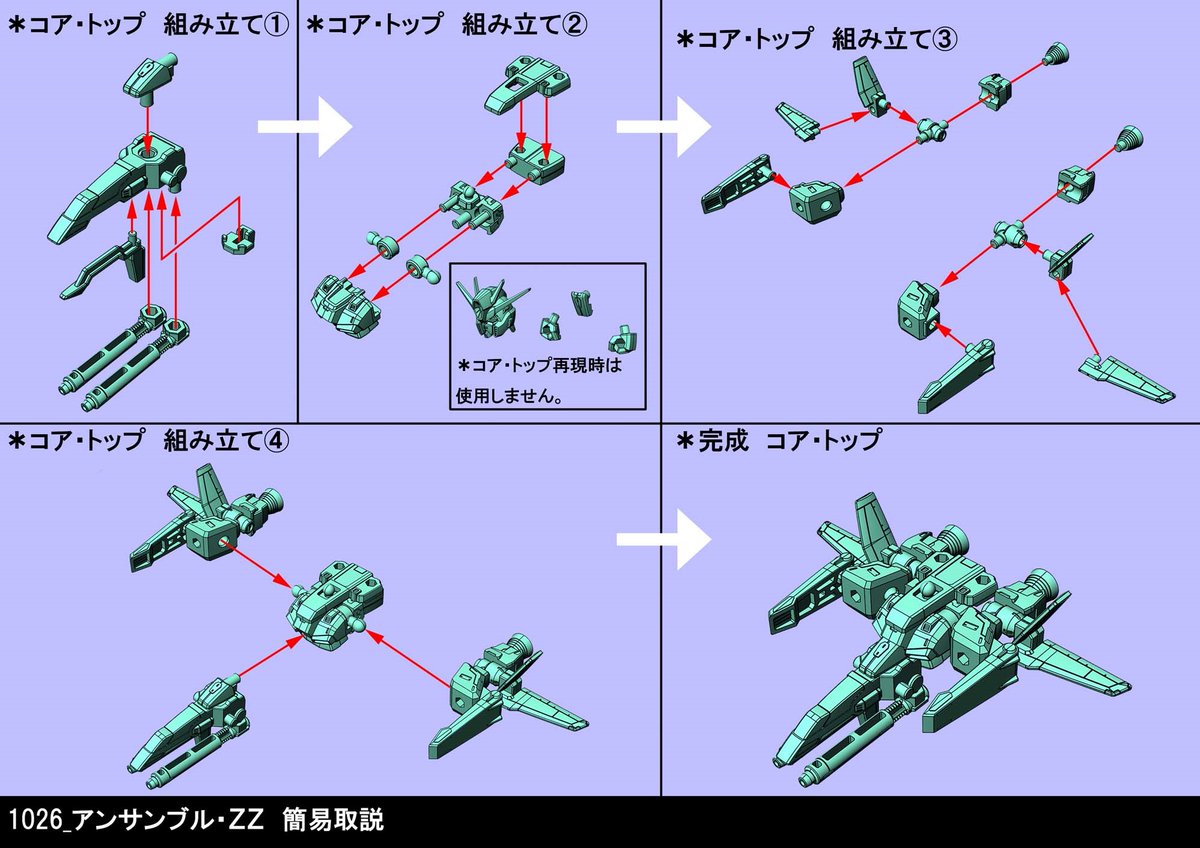 ＊コア・トップ　組み立て①

＊コア・トップ　組み立て②

＊コア・トップ再現時は使用しません。

＊コア・トップ　組み立て③

＊コア・トップ　組み立て④

＊完成　コア・トップ

1026_アンサンブル・ZZ　簡易取説