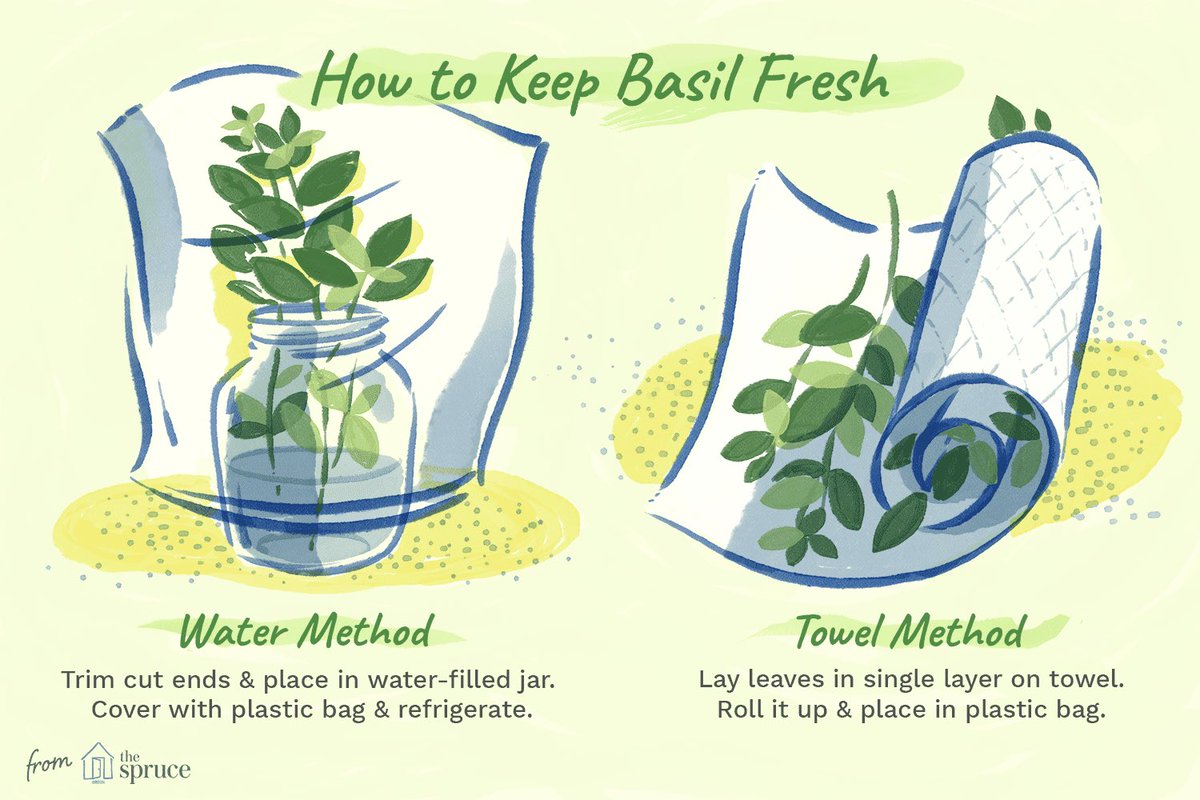 How to Keep Basil Fresh

Water Method

Trim cut ends & place in water-filled jar. Cover with plastic bag & refrigerate.

Towel Method

Lay leaves in single layer on towel. Roll it up & place in plastic bag.

from the spruce