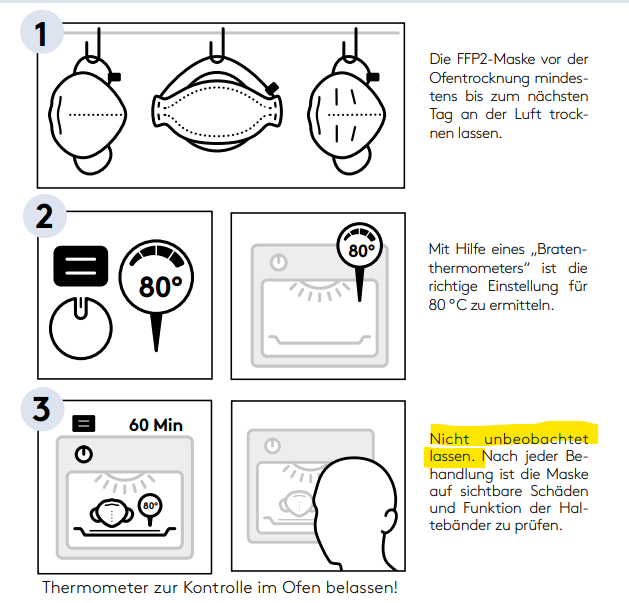 1

Die FFP2-Maske vor der Ofentrocknung mindestens bis zum nächsten Tag an der Luft trocknen lassen.

2

80°

80°

Mit Hilfe eines „Bratenthermometers“ ist die richtige Einstellung für 80 °C zu ermitteln.

3

60 Min

80°

Nicht unbeobachtet lassen. Nach jeder Behandlung ist die Maske auf sichtbare Schäden und Funktion der Haltebänder zu prüfen.

Thermometer zur Kontrolle im Ofen belassen!