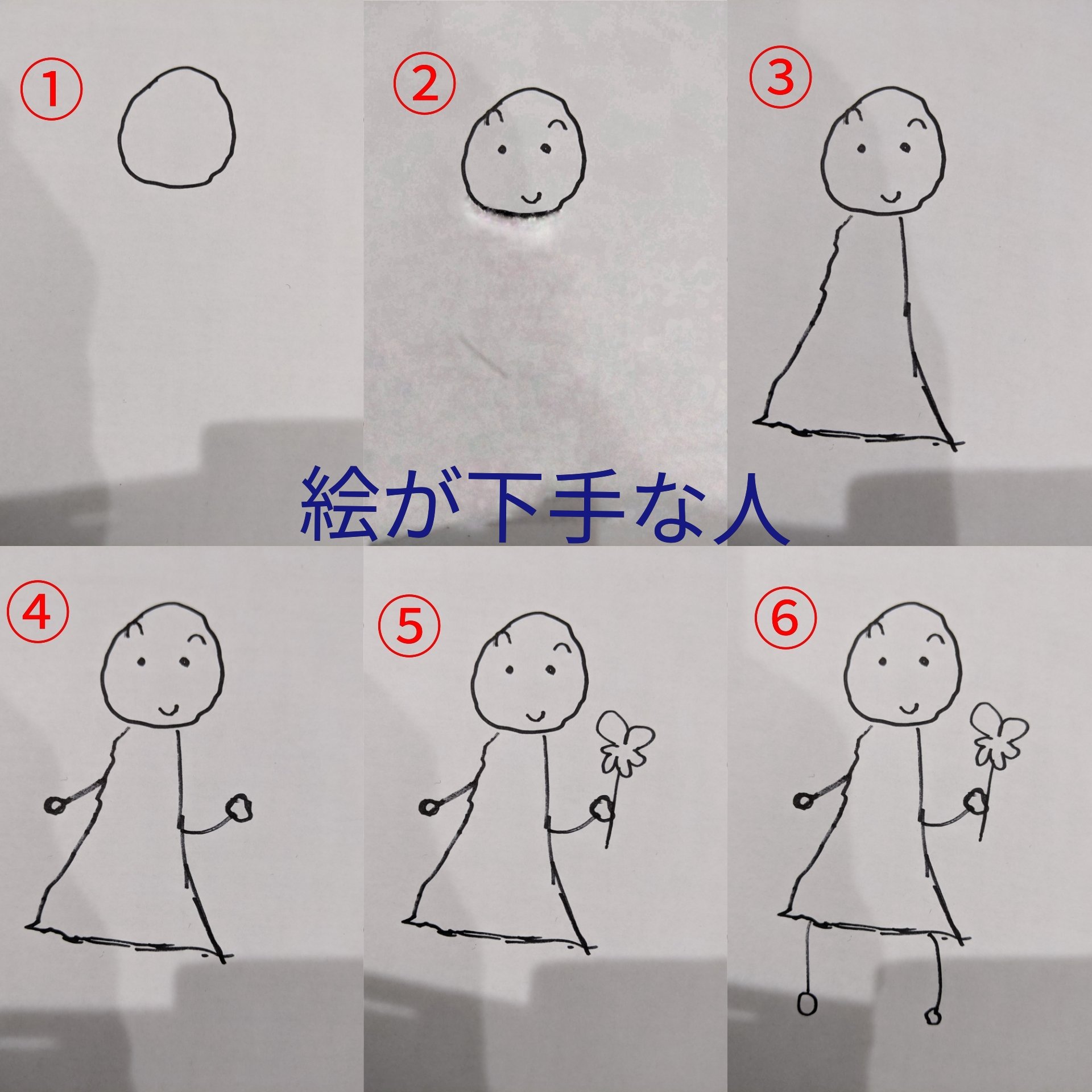 ①

②

③

絵が下手な人

④

⑤

⑥