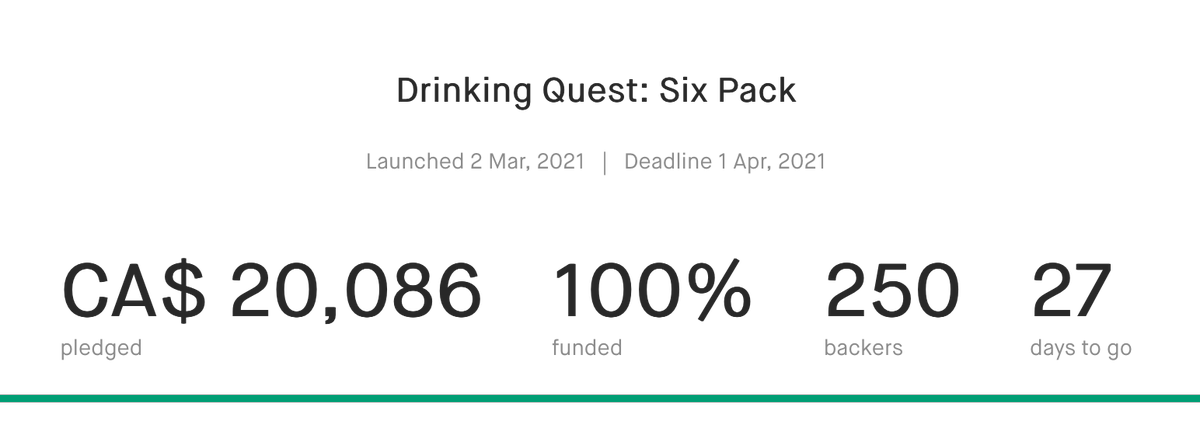 Drinking Quest: Six Pack

Launched 2 Mar, 2021 | Deadline 1 Apr, 2021

CA$ 20,086
pledged

100%
funded

250
backers

27
days to go