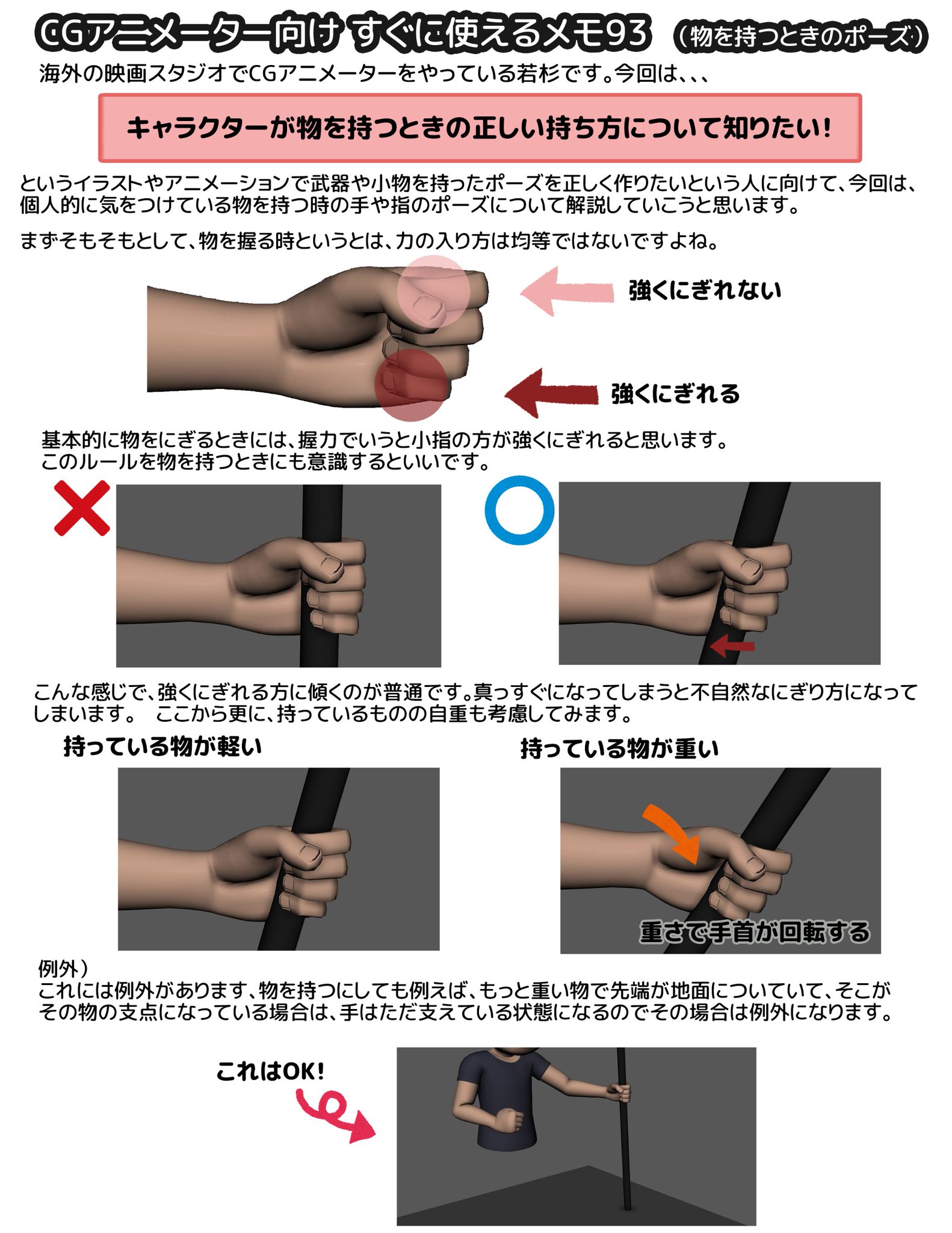 CGアニメーター向け すぐに使えるメモ93 （物を持つときのポーズ）

海外の映画スタジオでCGアニメーターをやっている若杉です。今回は、、、

キャラクターが物を持つときの正しい持ち方について知りたい！

というイラストやアニメーションで武器や小物を持ったポーズを正しく作りたいという人に向けて、今回は、個人的に気をつけている物を持つ時の手や指のポーズについて解説していこうと思います。

まずそもそもとして、物を握る時というとは、力の入り方は均等ではないですよね。

強くにぎれない

強くにぎれる

基本的に物をにぎるときには、握力でいうと小指の方が強くにぎれると思います。このルールを物を持つときにも意識するといいです。

こんな感じで、強くにぎれる方に傾くのが普通です。真っすぐになってしまうと不自然なにぎり方になってしまいます。 ここから更に、持っているものの自重も考慮してみます。

持っている物が軽い

持っている物が重い

重さで手首が回転する

例外）
これには例外があります、物を持つにしても例えば、もっと重い物で先端が地面についていて、そこがその物の支点になっている場合は、手はただ支えている状態になるのでその場合は例外になります。

これはOK！