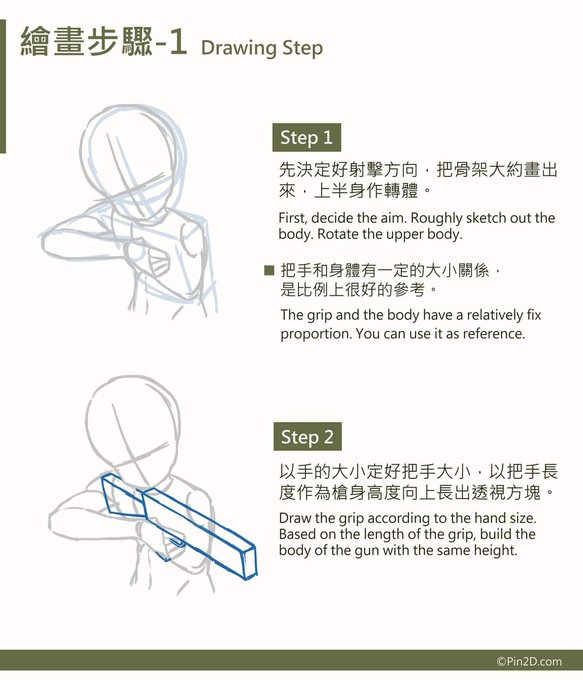 繪畫步驟-1 Drawing Step

Step 1

先決定好射擊方向，把骨架大約畫出來，上半身作轉體。

First, decide the aim. Roughly sketch out the body. Rotate the upper body.

■ 把手和身體有一定的大小關係，是比例上很好的參考。

The grip and the body have a relatively fix proportion. You can use it as reference.

Step 2

以手的大小定好把手大小，以把手長度作為槍身高度向上長出透視方塊。

Draw the grip according to the hand size. Based on the length of the grip, build the body of the gun with the same height.

©Pin2D.com