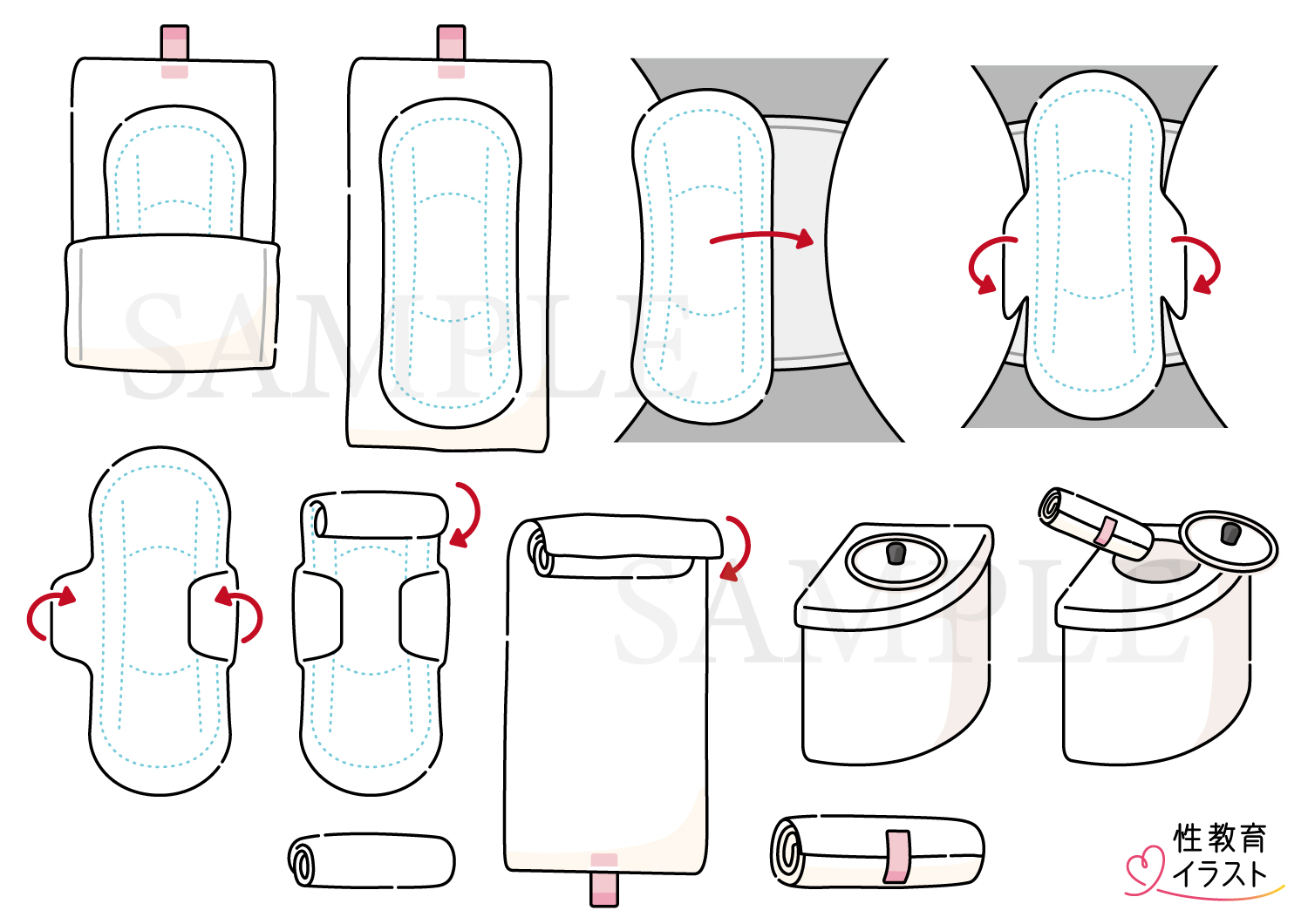 SAMPLE

SAMPLE

性教育
イラスト