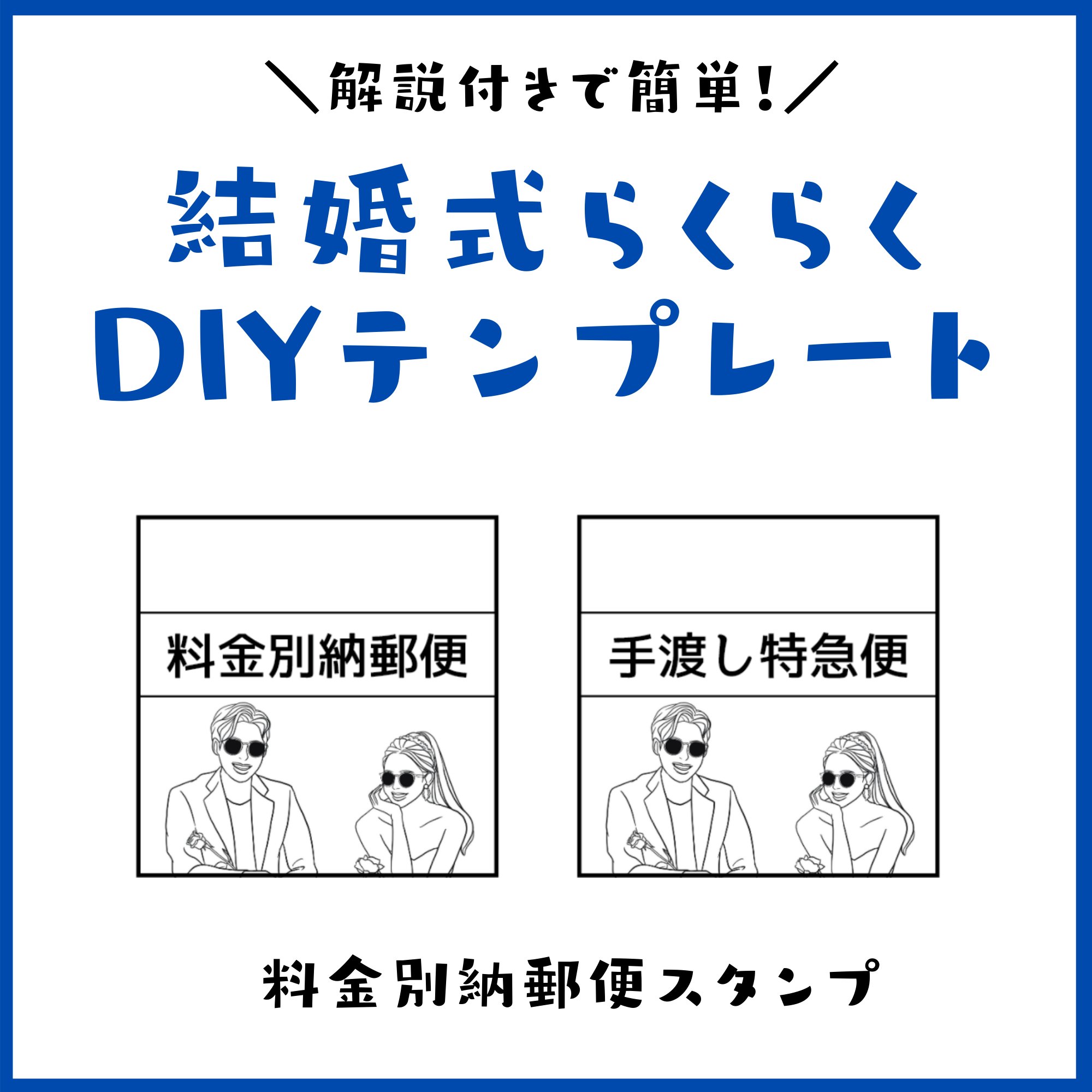 ＼解説付きで簡単！／

結婚式らくらく
DIYテンプレート

料金別納郵便

手渡し特急便

料金別納郵便スタンプ