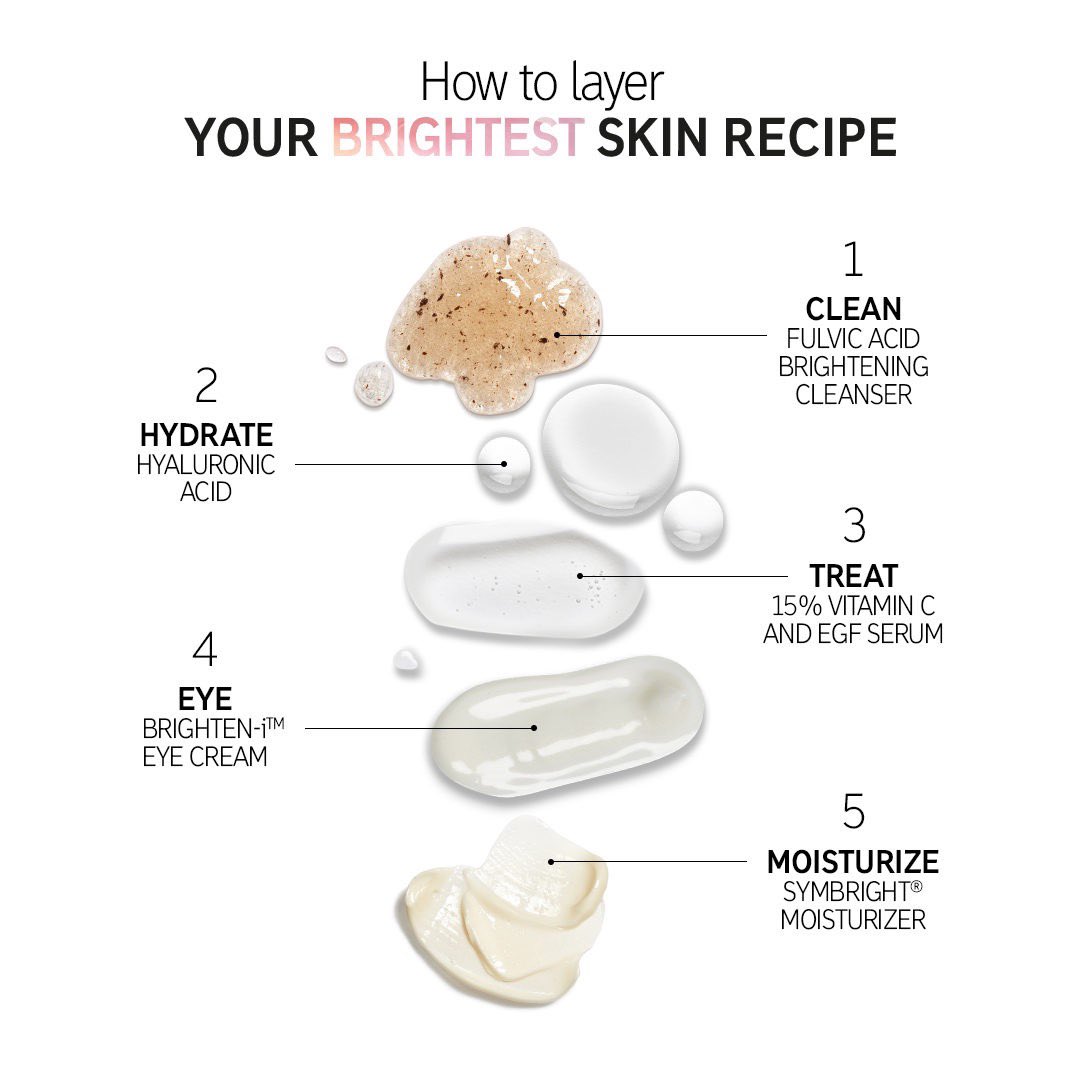 How to layer
YOUR BRIGHTEST SKIN RECIPE

1
CLEAN
FULVIC ACID BRIGHTENING CLEANSER

2
HYDRATE
HYALURONIC ACID

3
TREAT
15% VITAMIN C AND EGF SERUM

4
EYE
BRIGHTEN-i™ EYE CREAM

5
MOISTURIZE
SYMBRIGHT® MOISTURIZER