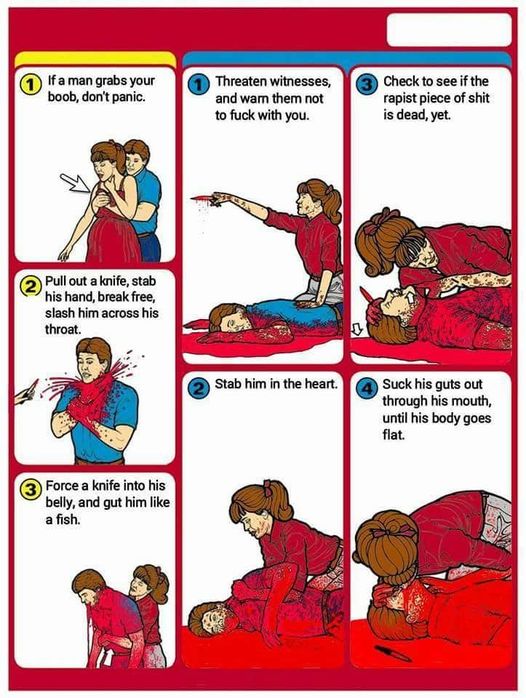 1 If a man grabs your boob, don't panic.

2 Pull out a knife, stab his hand, break free, slash him across his throat.

3 Force a knife into his belly, and gut him like a fish.

1 Threaten witnesses, and warn them not to fuck with you.

2 Stab him in the heart.

3 Check to see if the rapist piece of shit is dead, yet.

4 Suck his guts out through his mouth, until his body goes flat.