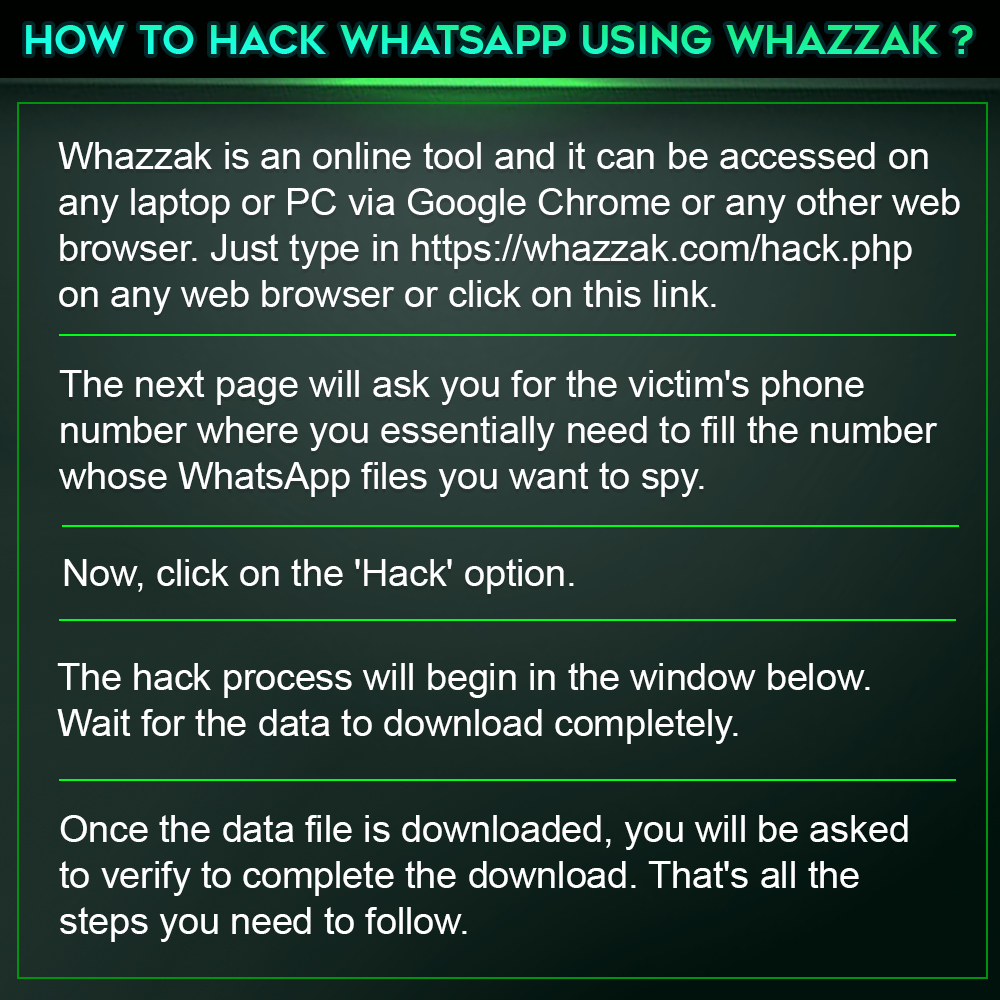 HOW TO HACK WHATSAPP USING WHAZZAK ?

Whazzak is an online tool and it can be accessed on any laptop or PC via Google Chrome or any other web browser. Just type in https://whazzak.com/hack.php on any web browser or click on this link.

The next page will ask you for the victim's phone number where you essentially need to fill the number whose WhatsApp files you want to spy.

Now, click on the 'Hack' option.

The hack process will begin in the window below. Wait for the data to download completely.

Once the data file is downloaded, you will be asked to verify to complete the download. That's all the steps you need to follow.