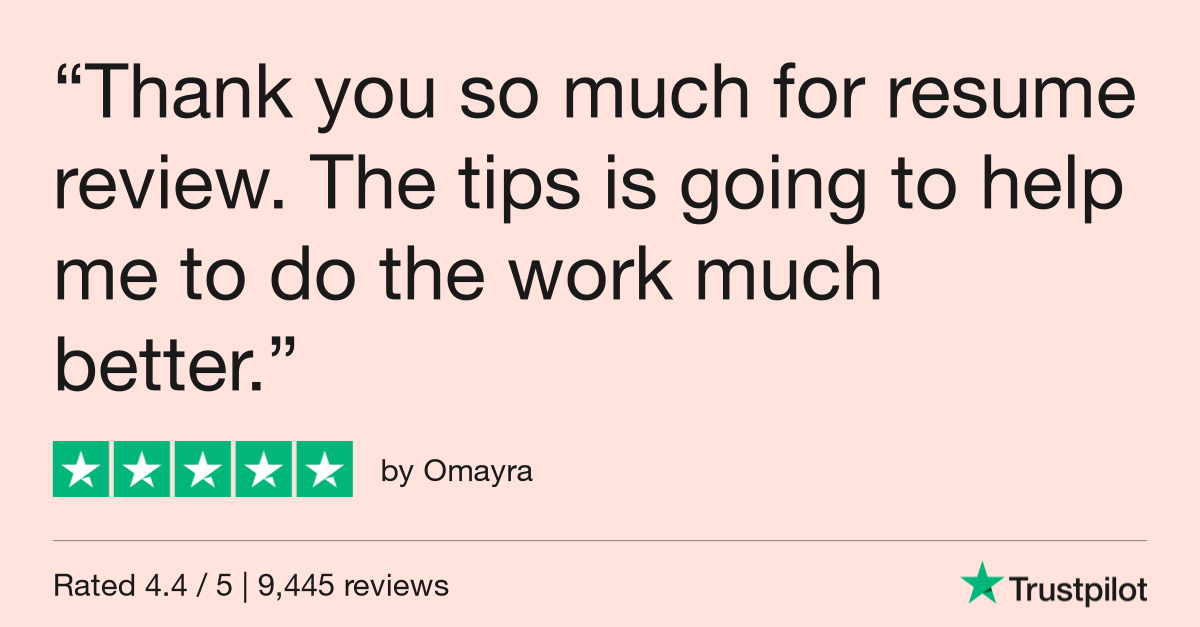 "Thank you so much for resume review. The tips is going to help me to do the work much better."

by Omayra

Rated 4.4 / 5 | 9,445 reviews

Trustpilot