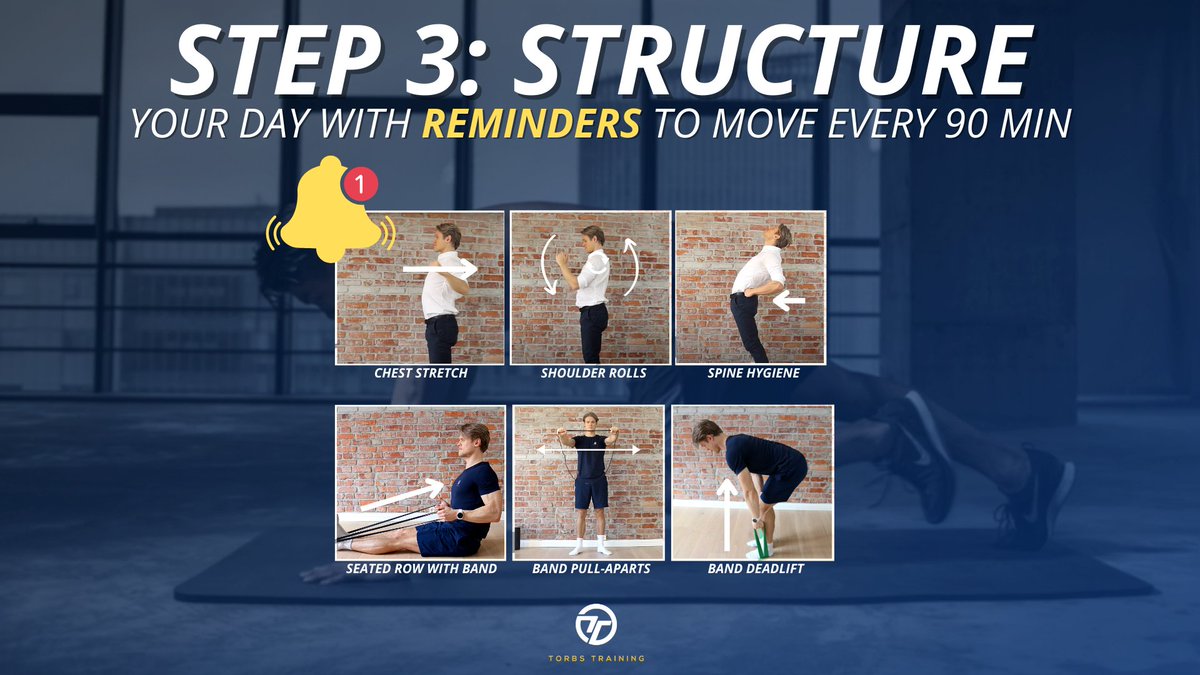 STEP 3: STRUCTURE

YOUR DAY WITH REMINDERS TO MOVE EVERY 90 MIN

1

CHEST STRETCH

SHOULDER ROLLS

SPINE HYGIENE

SEATED ROW WITH BAND

BAND PULL-APARTS

BAND DEADLIFT

TORBS TRAINING