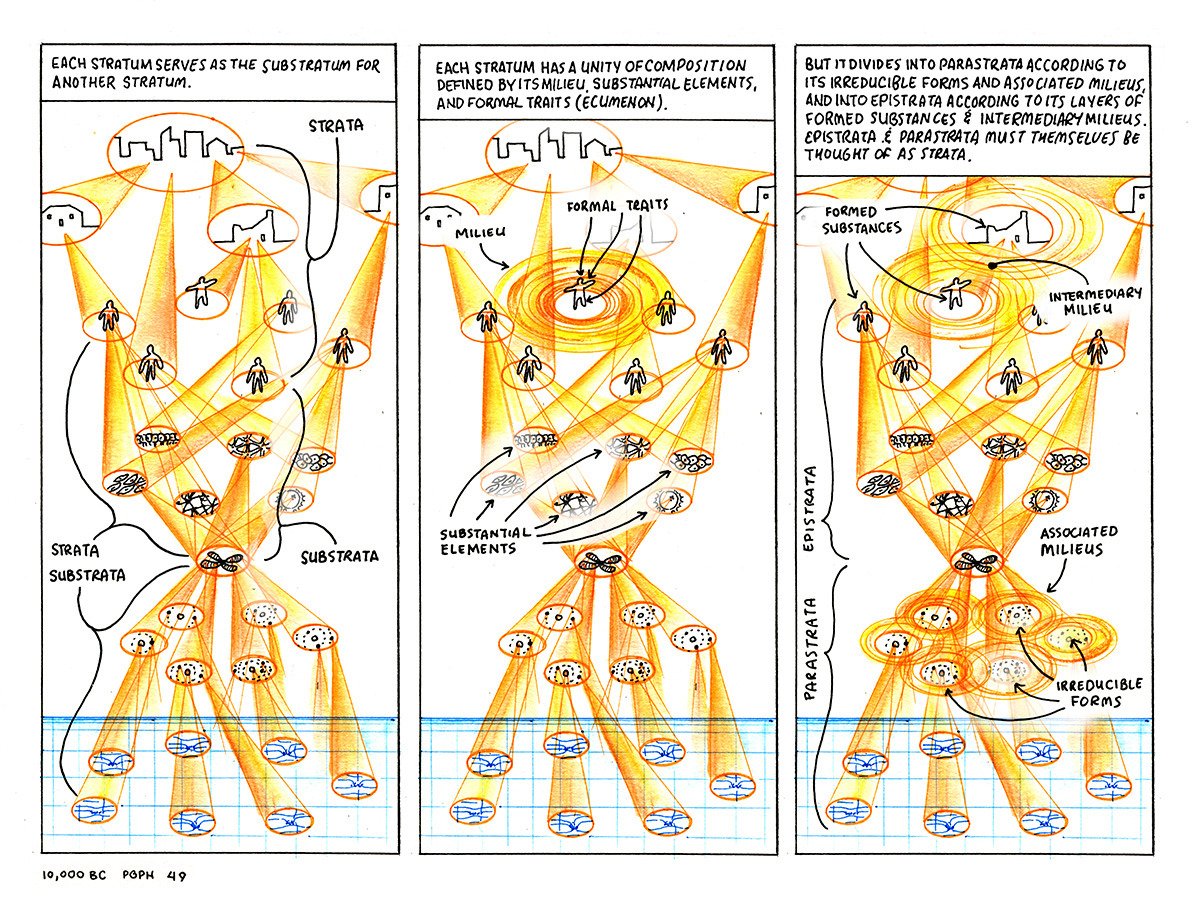 EACH STRATUM SERVES AS THE SUBSTRATUM FOR ANOTHER STRATUM.

STRATA

STRATA

SUBSTRATA

SUBSTRATA

EACH STRATUM HAS A UNITY OF COMPOSITION DEFINED BY ITS MILIEU, SUBSTANTIAL ELEMENTS, AND FORMAL TRAITS (ECUMENON).

MILIEU

FORMAL TRAITS

SUBSTANTIAL ELEMENTS

BUT IT DIVIDES INTO PARASTRATA ACCORDING TO ITS IRREDUCIBLE FORMS AND ASSOCIATED MILIEUS, AND INTO EPISTRATA ACCORDING TO ITS LAYERS OF FORMED SUBSTANCES & INTERMEDIARY MILIEUS. EPISTRATA & PARASTRATA MUST THEMSELVES BE THOUGHT OF AS STRATA.

FORMED SUBSTANCES

INTERMEDIARY MILIEU

EPISTRATA

PARASTRATA

ASSOCIATED MILIEUS

IRREDUCIBLE FORMS

10,000 BC PGPH 49