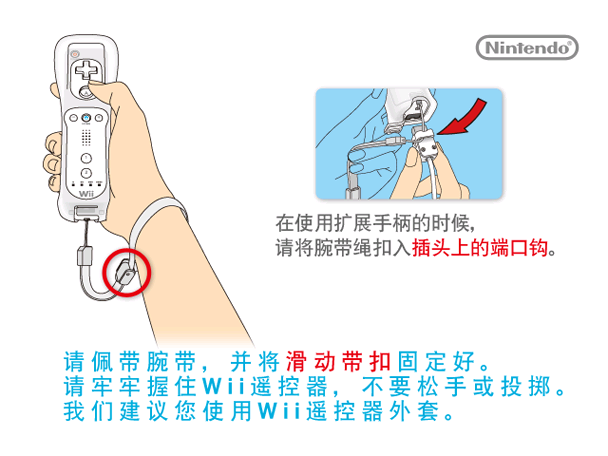 Nintendo®

Wii

在使用扩展手柄的时候，
请将腕带绳扣入插头上的端口钩。

请佩带腕带，并将滑动带扣固定好。
请牢牢握住Wii遥控器，不要松手或投掷。
我们建议您使用Wii遥控器外套。